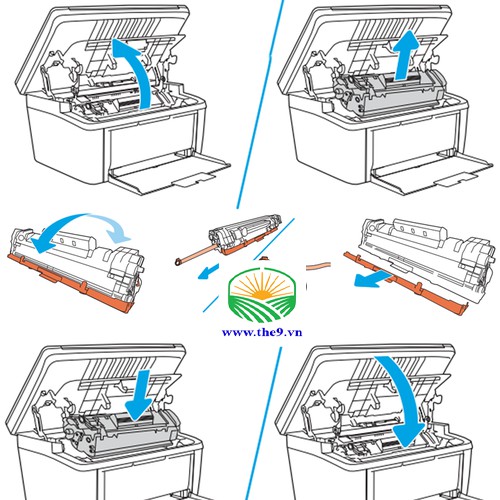 www.the9.vn