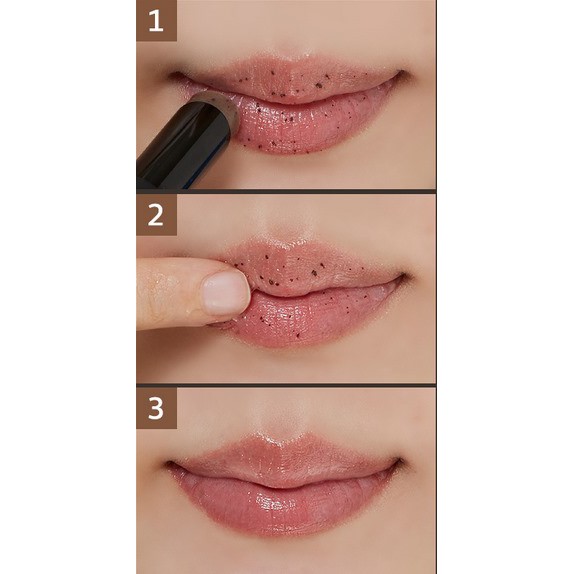 1

2

3