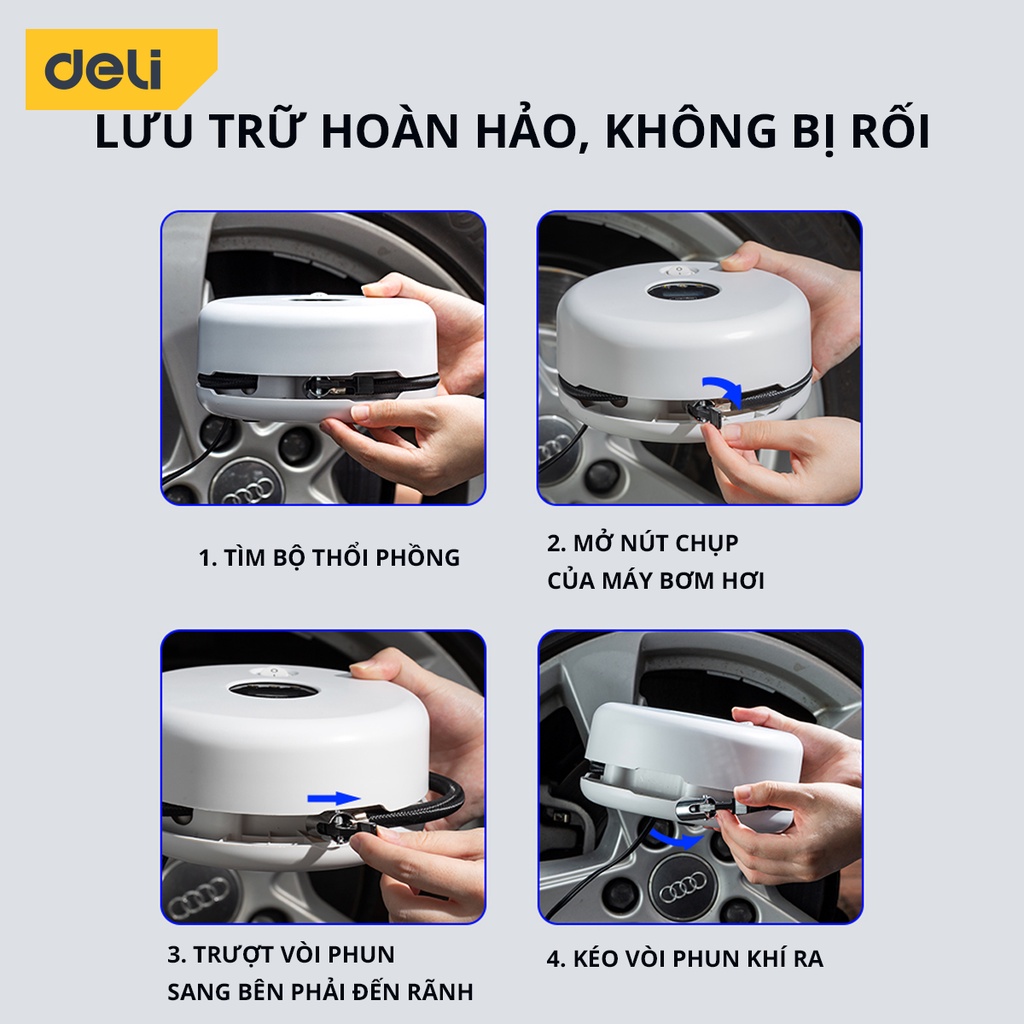 deli

LƯU TRỮ HOÀN HẢO, KHÔNG BỊ RỐI

1. TÌM BỘ THỔI PHỒNG

2. MỞ NÚT CHỤP CỦA MÁY BƠM HƠI

3. TRƯỢT VÒI PHUN SANG BÊN PHẢI ĐẾN RÃNH

4. KÉO VÒI PHUN KHÍ RA