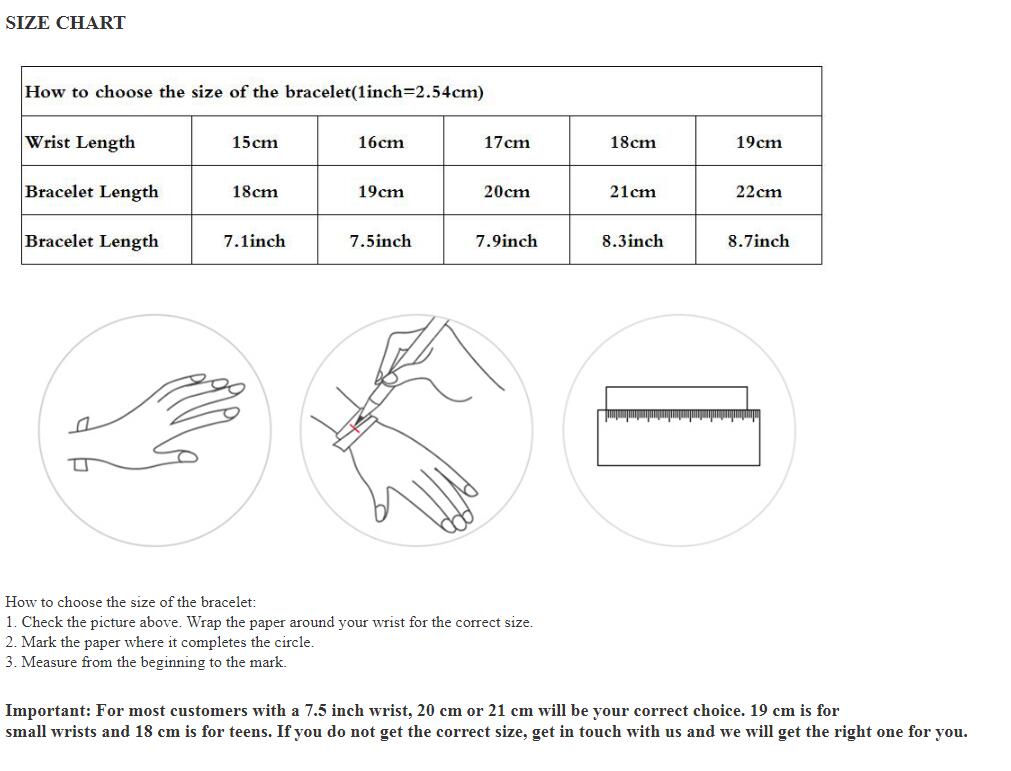 SIZE CHART

| How to choose the size of the bracelet(1inch=2.54cm) | | | | | |
|---|---|---|---|---|---|
| Wrist Length | 15cm | 16cm | 17cm | 18cm | 19cm |
| Bracelet Length | 18cm | 19cm | 20cm | 21cm | 22cm |
| Bracelet Length | 7.1inch | 7.5inch | 7.9inch | 8.3inch | 8.7inch |

How to choose the size of the bracelet:
1. Check the picture above. Wrap the paper around your wrist for the correct size.
2. Mark the paper where it completes the circle.
3. Measure from the beginning to the mark.

Important: For most customers with a 7.5 inch wrist, 20 cm or 21 cm will be your correct choice. 19 cm is for small wrists and 18 cm is for teens. If you do not get the correct size, get in touch with us and we will get the right one for you.