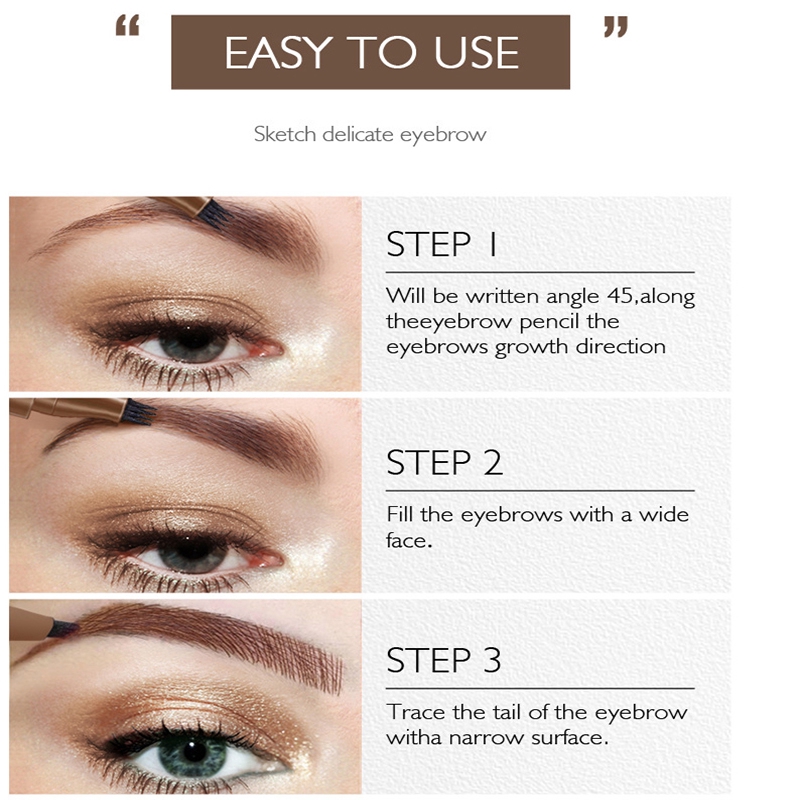 “ EASY TO USE ”

Sketch delicate eyebrow

STEP 1

Will be written angle 45,along theeyebrow pencil the eyebrows growth direction

STEP 2

Fill the eyebrows with a wide face.

STEP 3

Trace the tail of the eyebrow witha narrow surface.