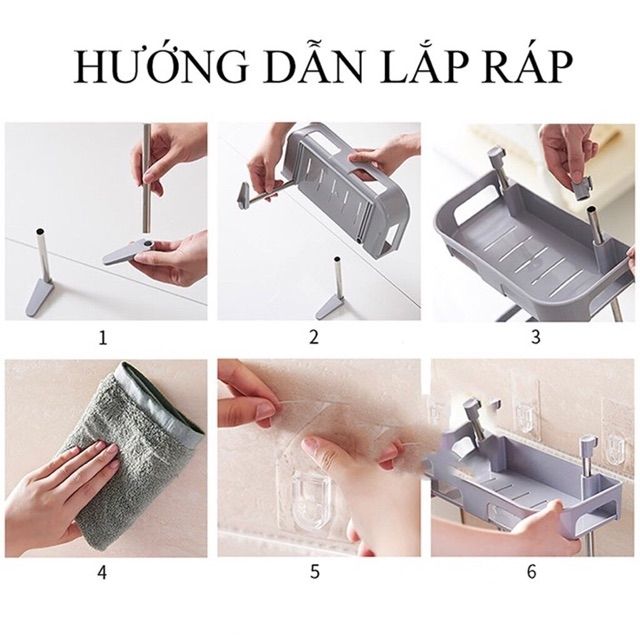 HƯỚNG DẪN LẮP RÁP

1

2

3

4

5

6