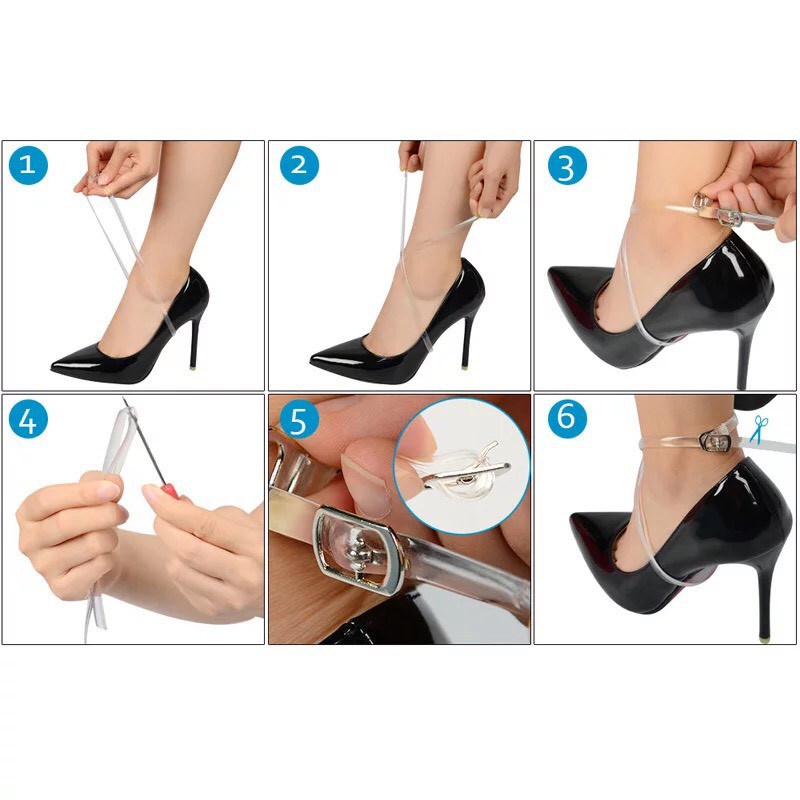 1

2

3

4

5

6