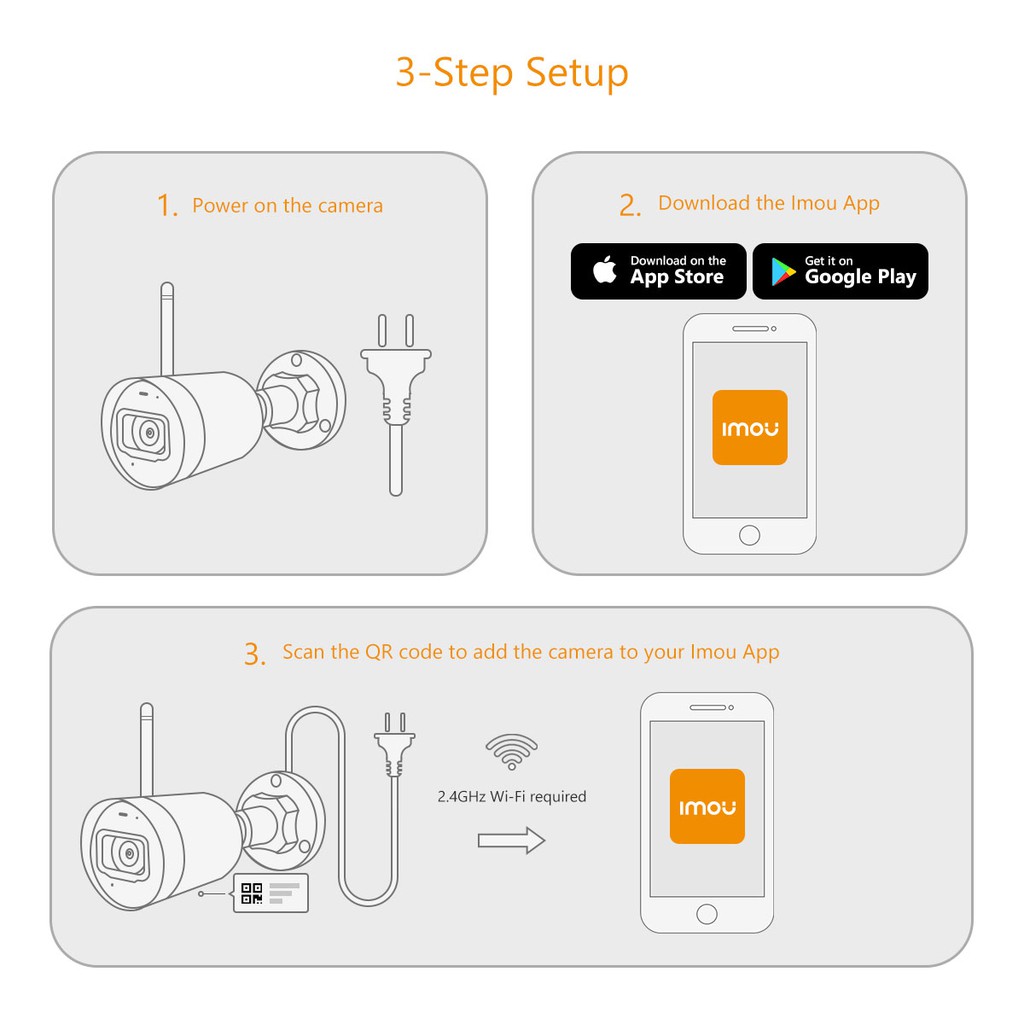 3-Step Setup

1. Power on the camera

2. Download the Imou App

Download on the App Store

Get it on Google Play

imou

3. Scan the QR code to add the camera to your Imou App

2.4GHz Wi-Fi required

imou