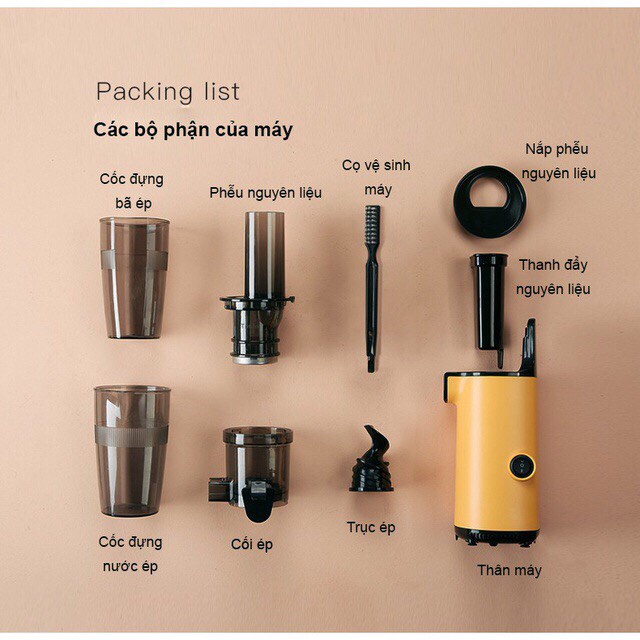 Packing list

Các bộ phận của máy

Cốc đựng bã ép

Phễu nguyên liệu

Cọ vệ sinh máy

Nắp phễu nguyên liệu

Thanh đẩy nguyên liệu

Cốc đựng nước ép

Cối ép

Trục ép

Thân máy