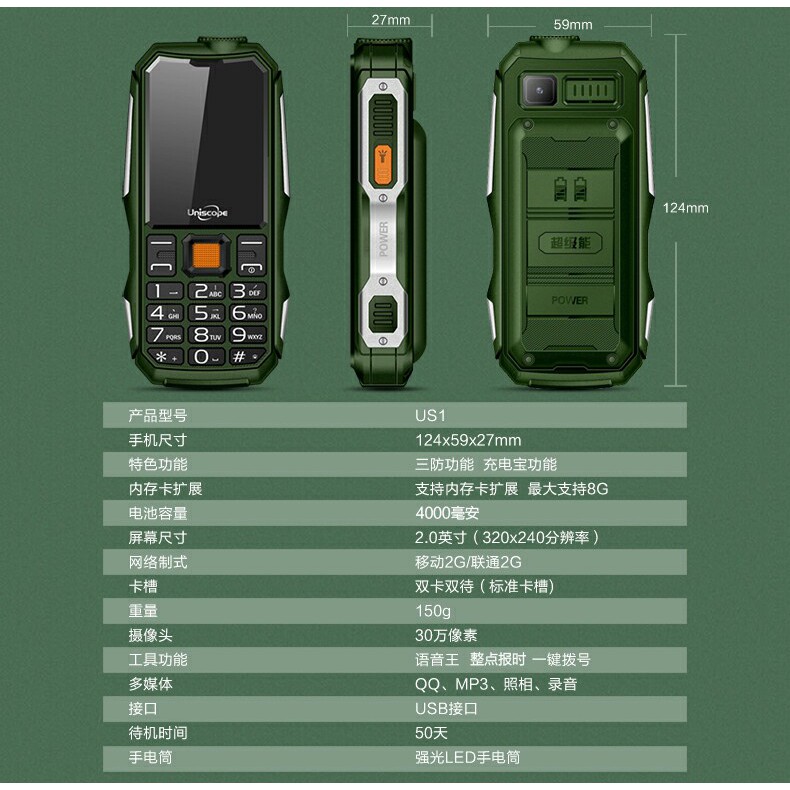 27mm

59mm

124mm

Uniscope

1
2 ABC
3 DEF
4 GHI
5 JKL
6 MNO
7 PQRS
8 TUV
9 WXYZ
* +
0
#

POWER

超级能

POWER

| 产品型号 | US1 |
|---|---|
| 手机尺寸 | 124x59x27mm |
| 特色功能 | 三防功能 充电宝功能 |
| 内存卡扩展 | 支持内存卡扩展 最大支持8G |
| 电池容量 | 4000毫安 |
| 屏幕尺寸 | 2.0英寸（320x240分辨率） |
| 网络制式 | 移动2G/联通2G |
| 卡槽 | 双卡双待（标准卡槽） |
| 重量 | 150g |
| 摄像头 | 30万像素 |
| 工具功能 | 语音王 整点报时 一键拨号 |
| 多媒体 | QQ、MP3、照相、录音 |
| 接口 | USB接口 |
| 待机时间 | 50天 |
| 手电筒 | 强光LED手电筒 |