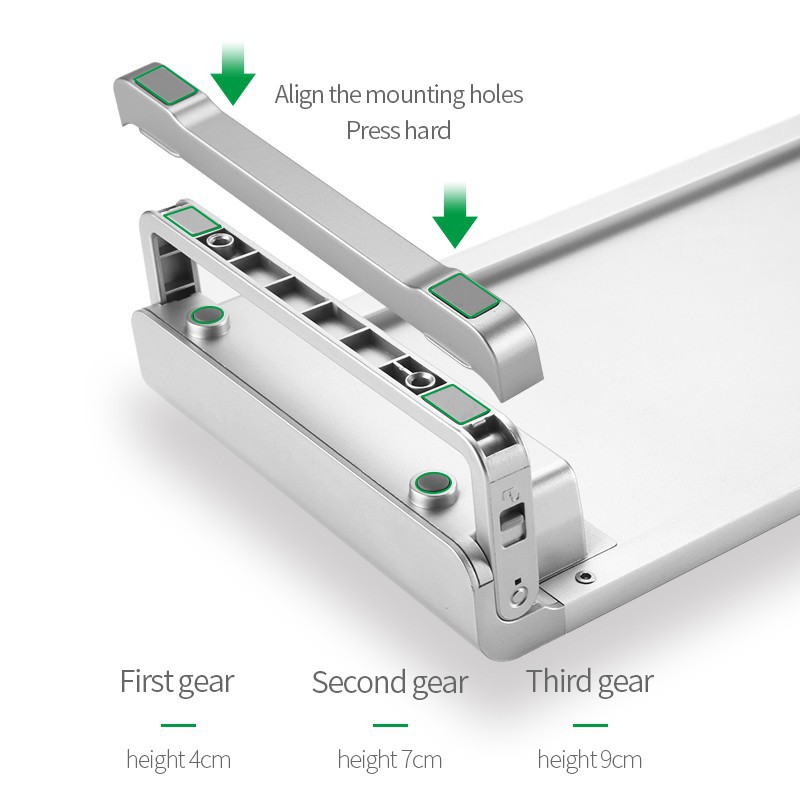 Align the mounting holes
Press hard

First gear
height 4cm

Second gear
height 7cm

Third gear
height 9cm