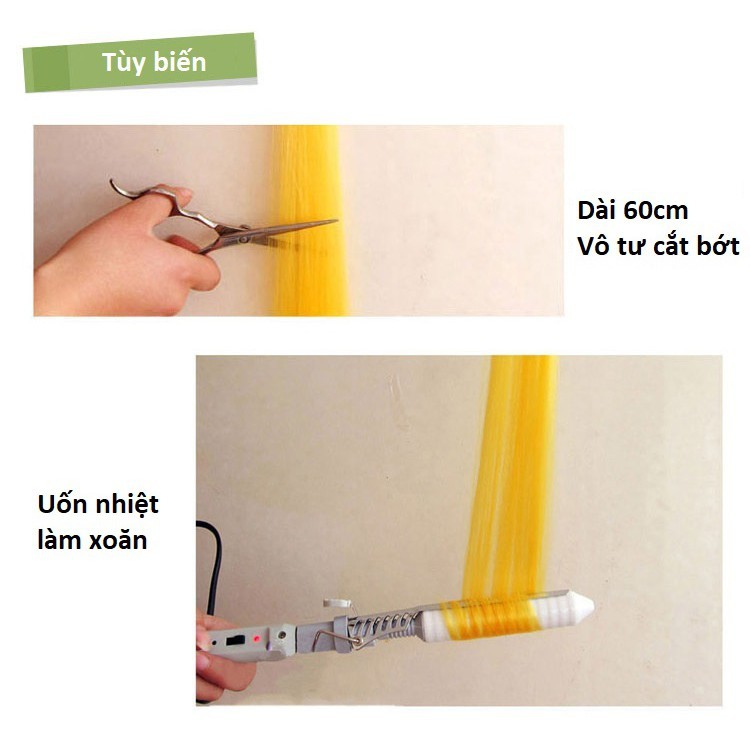 Tùy biến

Dài 60cm
Vô tư cắt bớt

Uốn nhiệt
làm xoăn