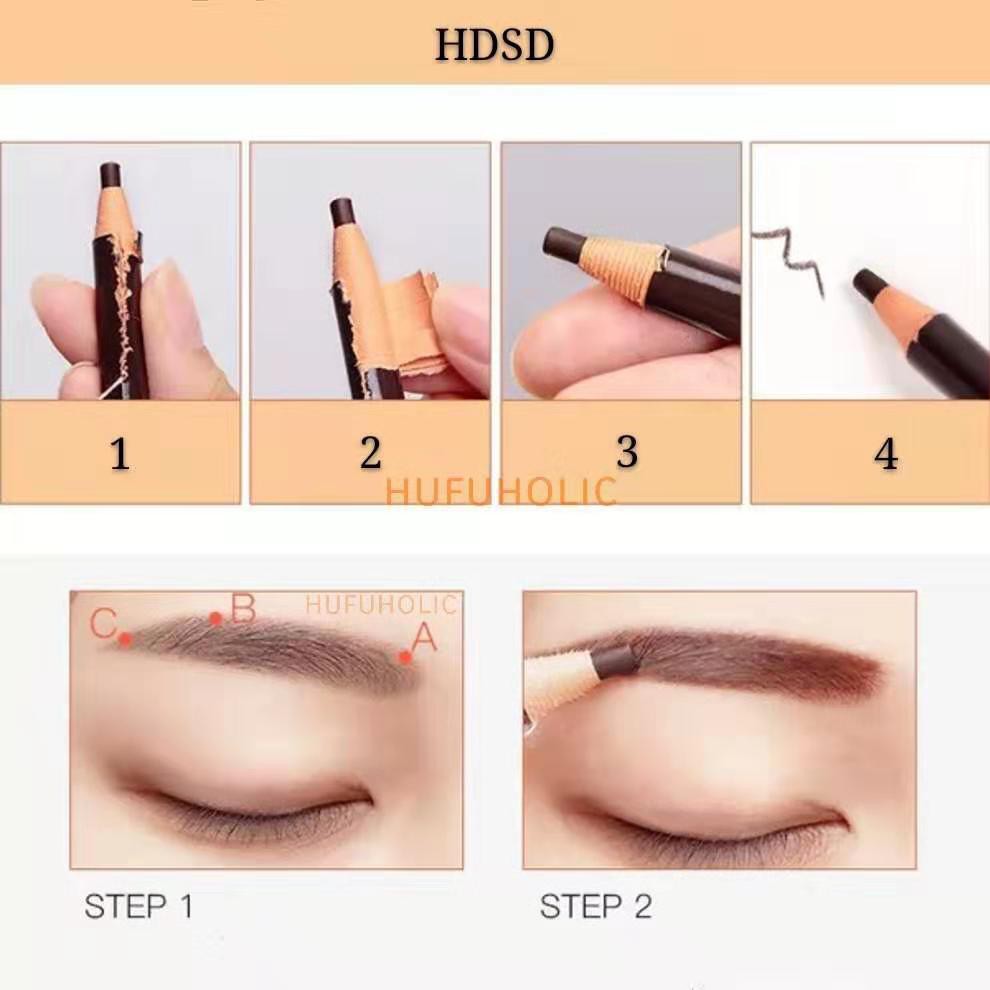 HDSD

1

2

3

4

HUFUHOLIC

C B HUFUHOLIC A

STEP 1

STEP 2