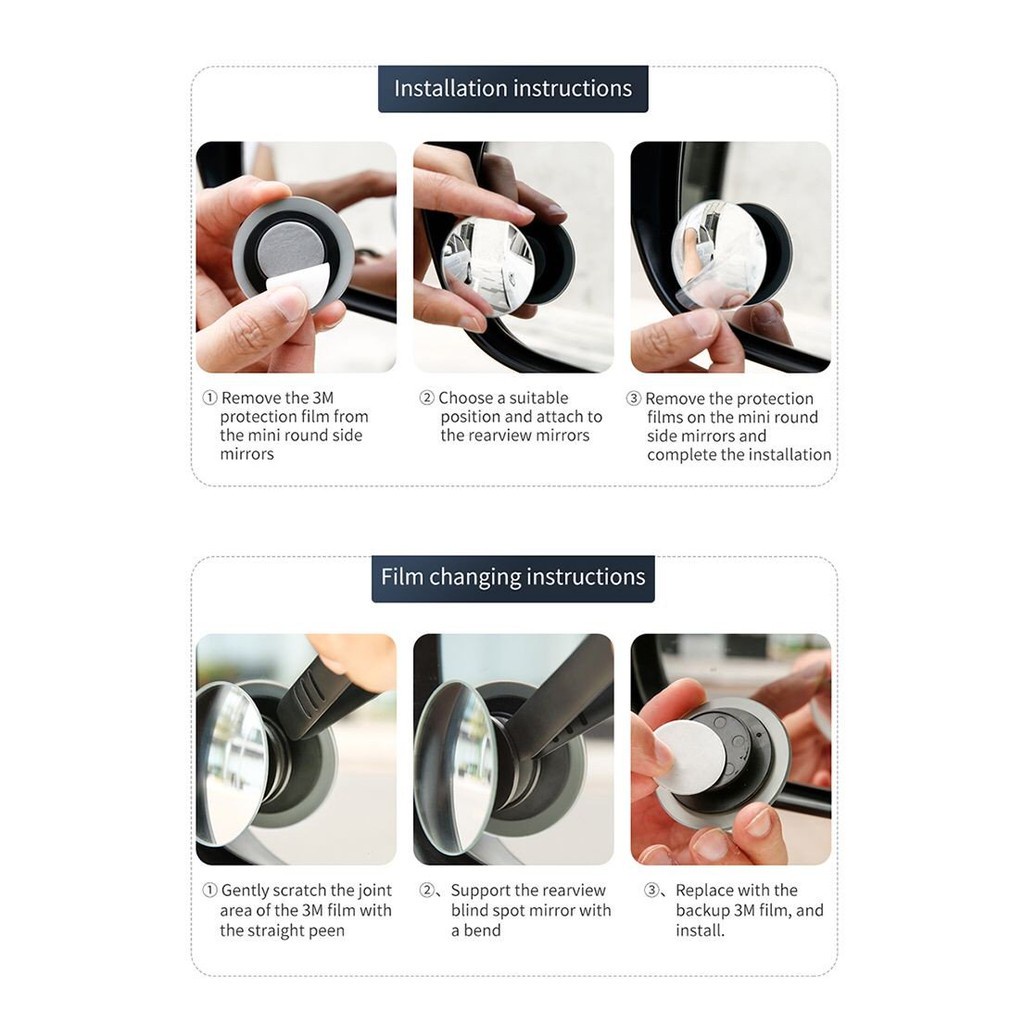 Installation instructions

① Remove the 3M protection film from the mini round side mirrors

② Choose a suitable position and attach to the rearview mirrors

③ Remove the protection films on the mini round side mirrors and complete the installation

Film changing instructions

① Gently scratch the joint area of the 3M film with the straight peen

②、Support the rearview blind spot mirror with a bend

③、Replace with the backup 3M film, and install.