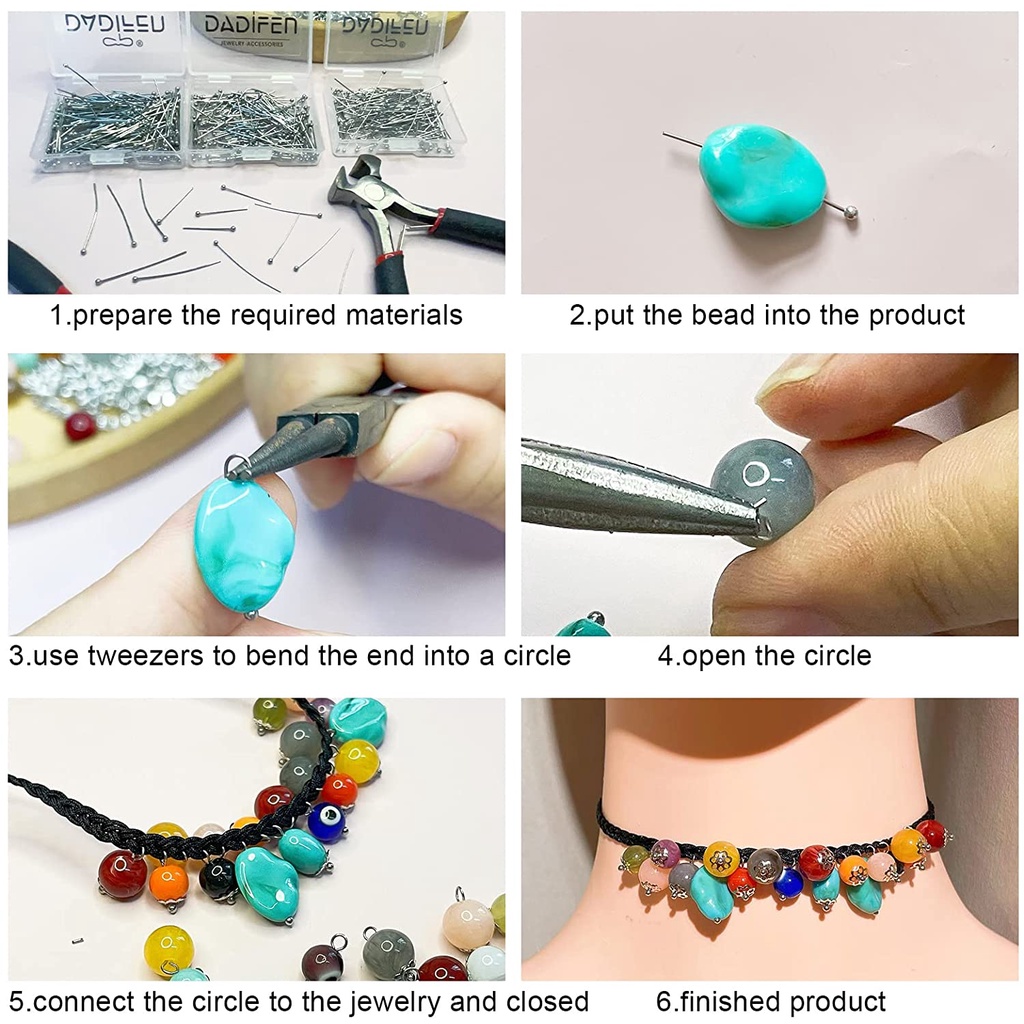 DADIFEN

DADIFEN
JEWELRY ACCESSORIES

DADIFEN

1.prepare the required materials

2.put the bead into the product

3.use tweezers to bend the end into a circle

4.open the circle

5.connect the circle to the jewelry and closed

6.finished product