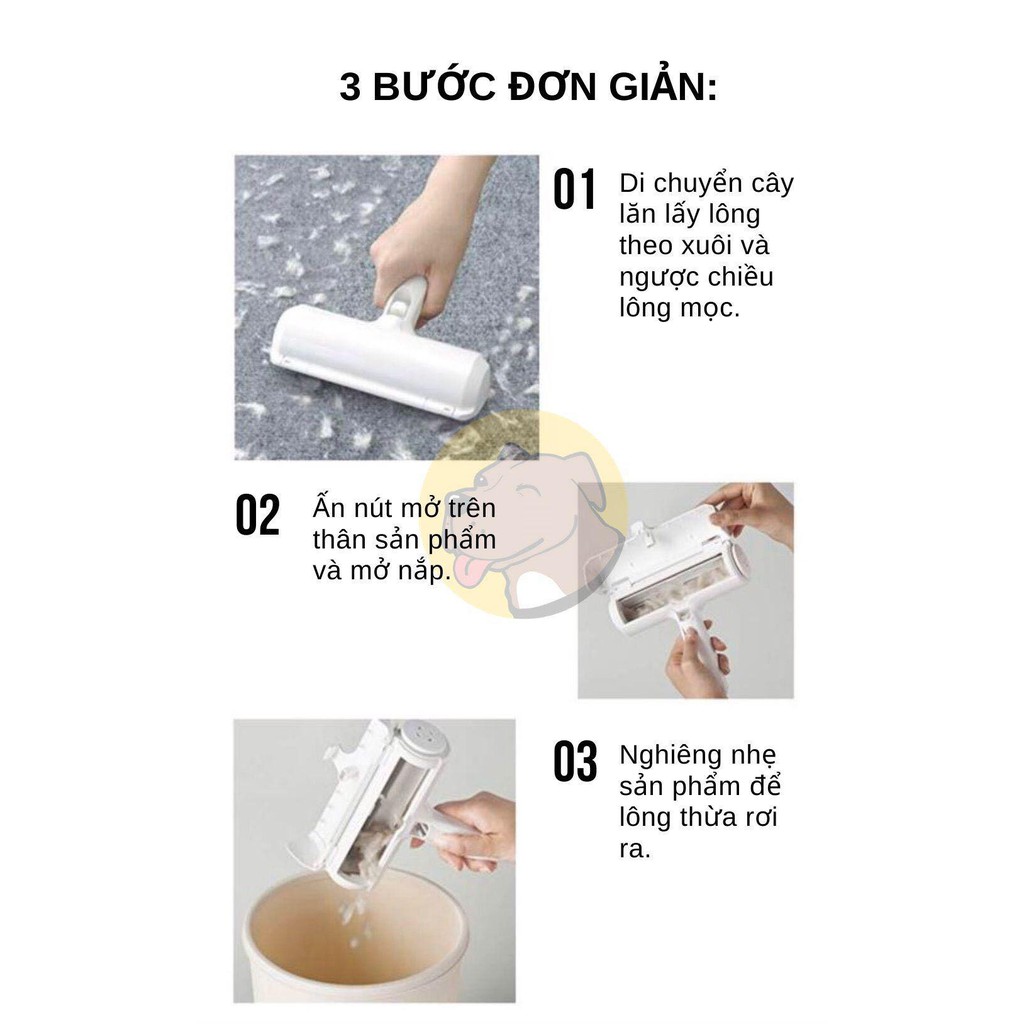 3 BƯỚC ĐƠN GIẢN:

01 Di chuyển cây lăn lấy lông theo xuôi và ngược chiều lông mọc.

02 Ấn nút mở trên thân sản phẩm và mở nắp.

03 Nghiêng nhẹ sản phẩm để lông thừa rơi ra.