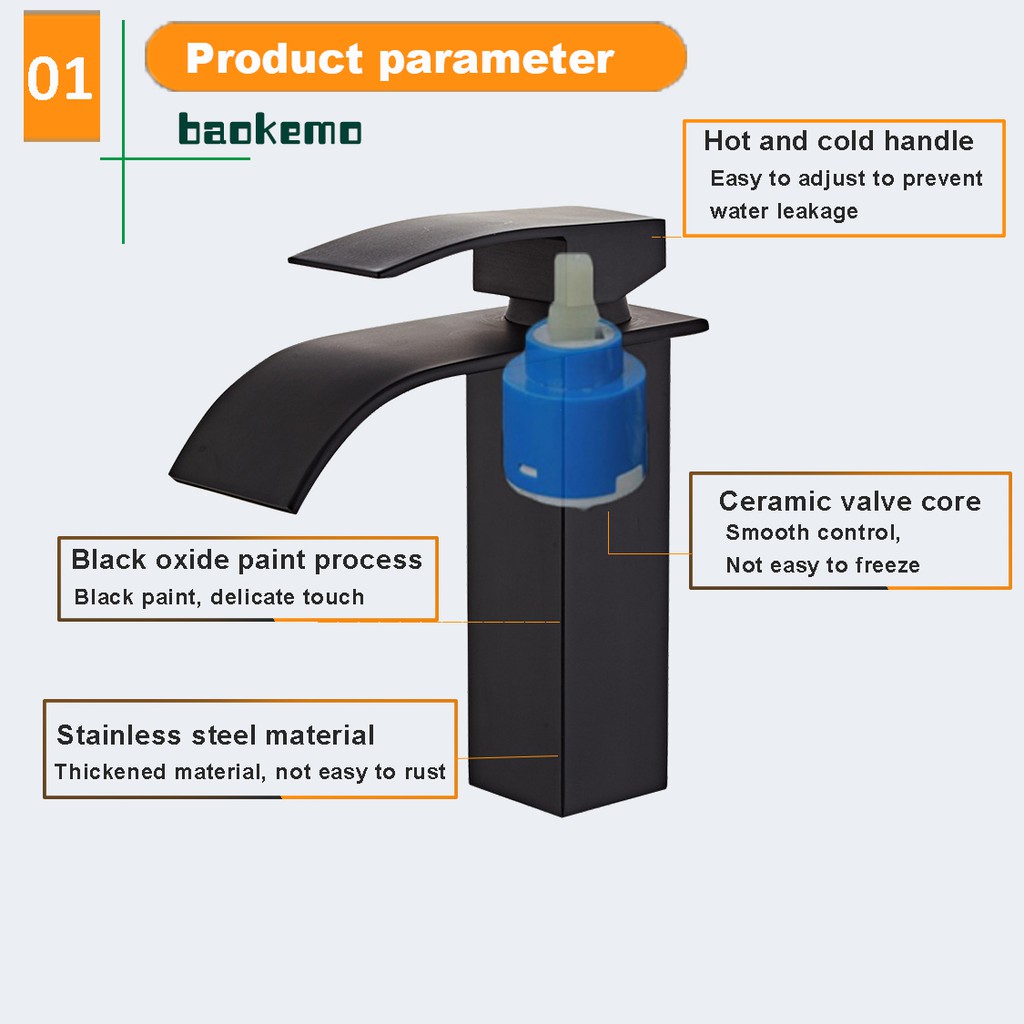 01

Product parameter

baokemo

Hot and cold handle
Easy to adjust to prevent water leakage

Ceramic valve core
Smooth control,
Not easy to freeze

Black oxide paint process
Black paint, delicate touch

Stainless steel material
Thickened material, not easy to rust