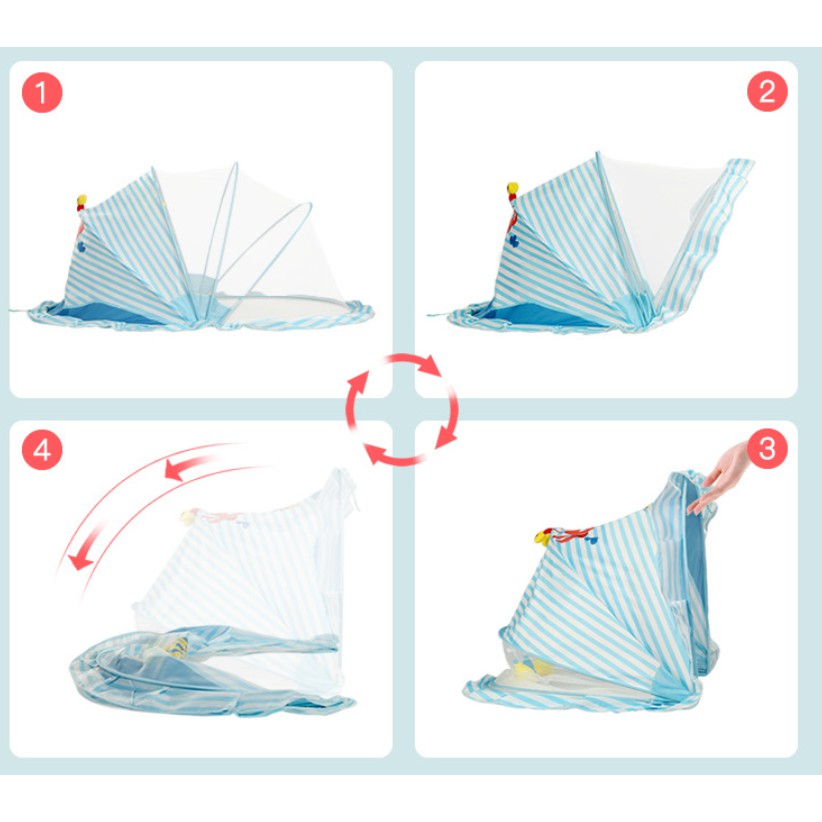 1
2
4
3