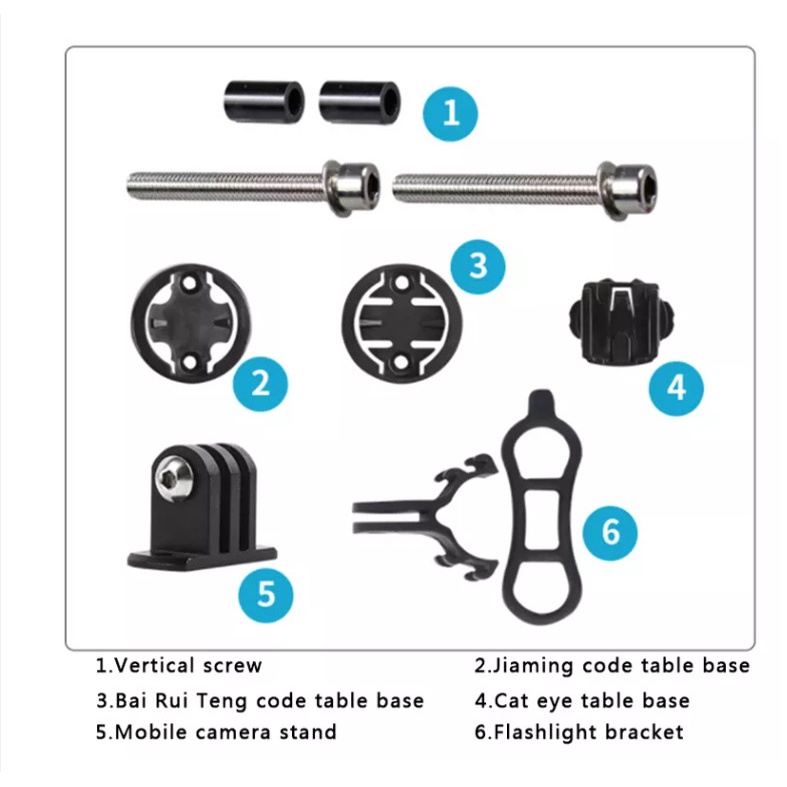 1

3

2

4

5

6

1.Vertical screw
2.Jiaming code table base
3.Bai Rui Teng code table base
4.Cat eye table base
5.Mobile camera stand
6.Flashlight bracket