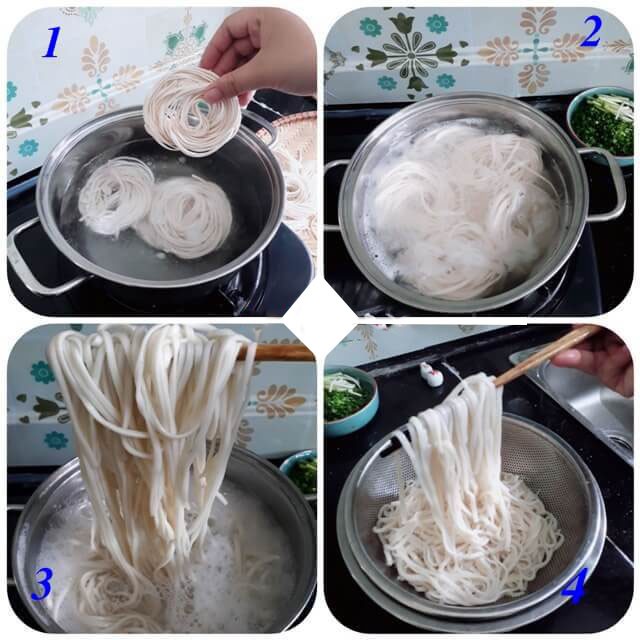 1
2
3
4