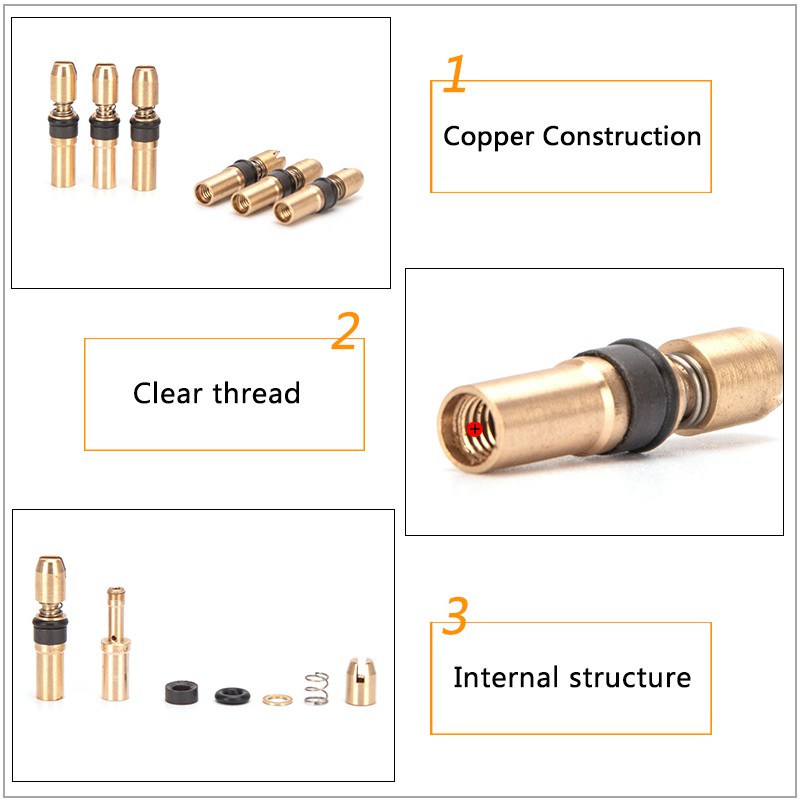 1
Copper Construction

2
Clear thread

3
Internal structure