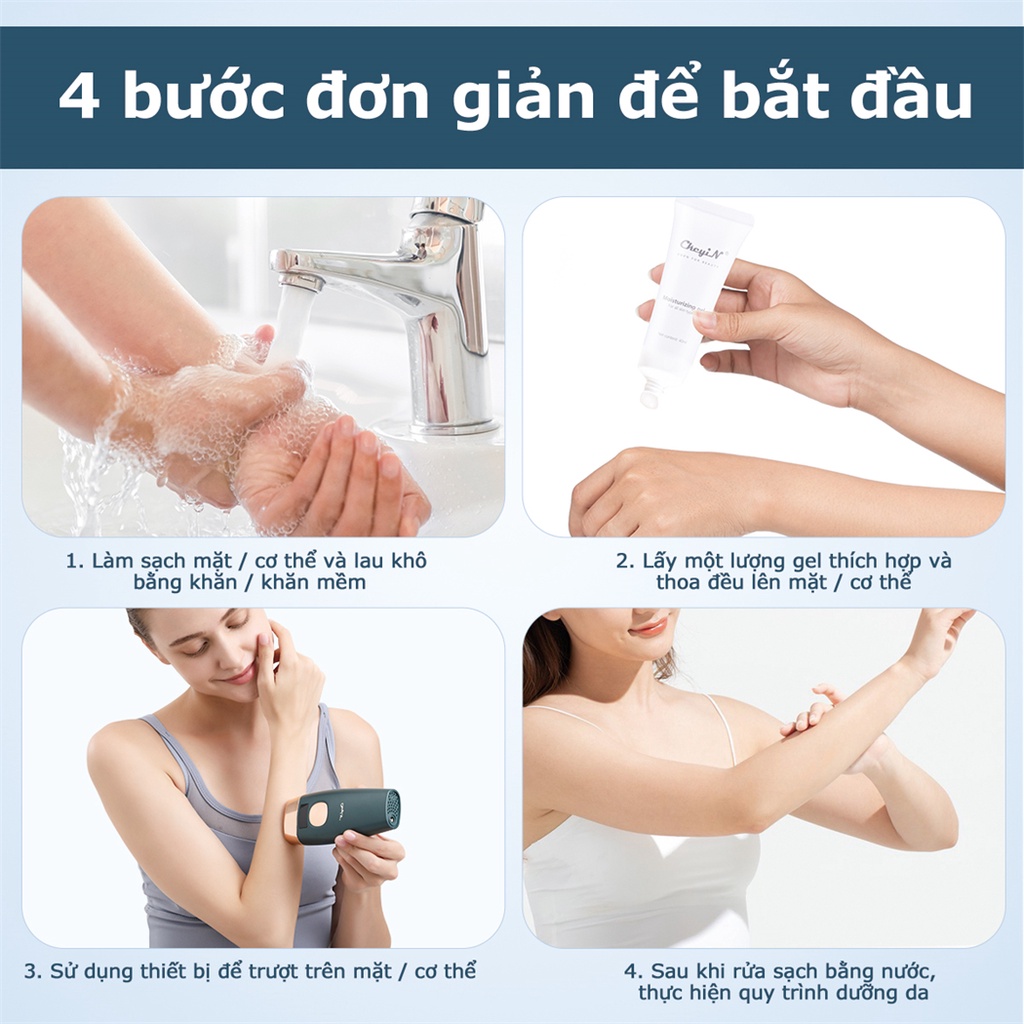 4 bước đơn giản để bắt đầu

CkeyiN

Moisturizing

1. Làm sạch mặt / cơ thể và lau khô bằng khăn / khăn mềm

2. Lấy một lượng gel thích hợp và thoa đều lên mặt / cơ thể

3. Sử dụng thiết bị để trượt trên mặt / cơ thể

4. Sau khi rửa sạch bằng nước, thực hiện quy trình dưỡng da