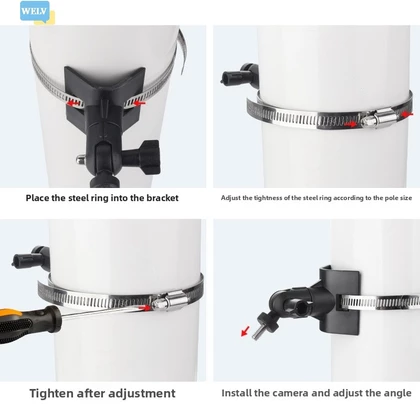 WELV

Place the steel ring into the bracket

Adjust the tightness of the steel ring according to the pole size

Tighten after adjustment

Install the camera and adjust the angle