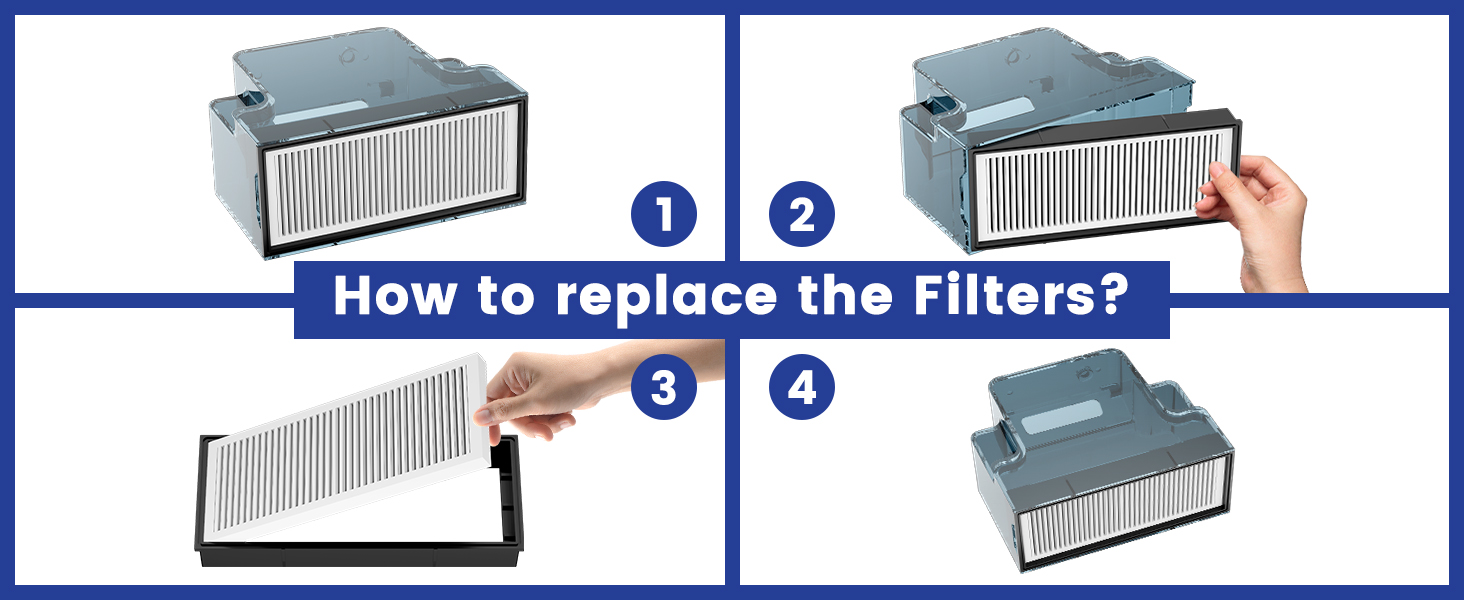 1

2

How to replace the Filters?

3

4