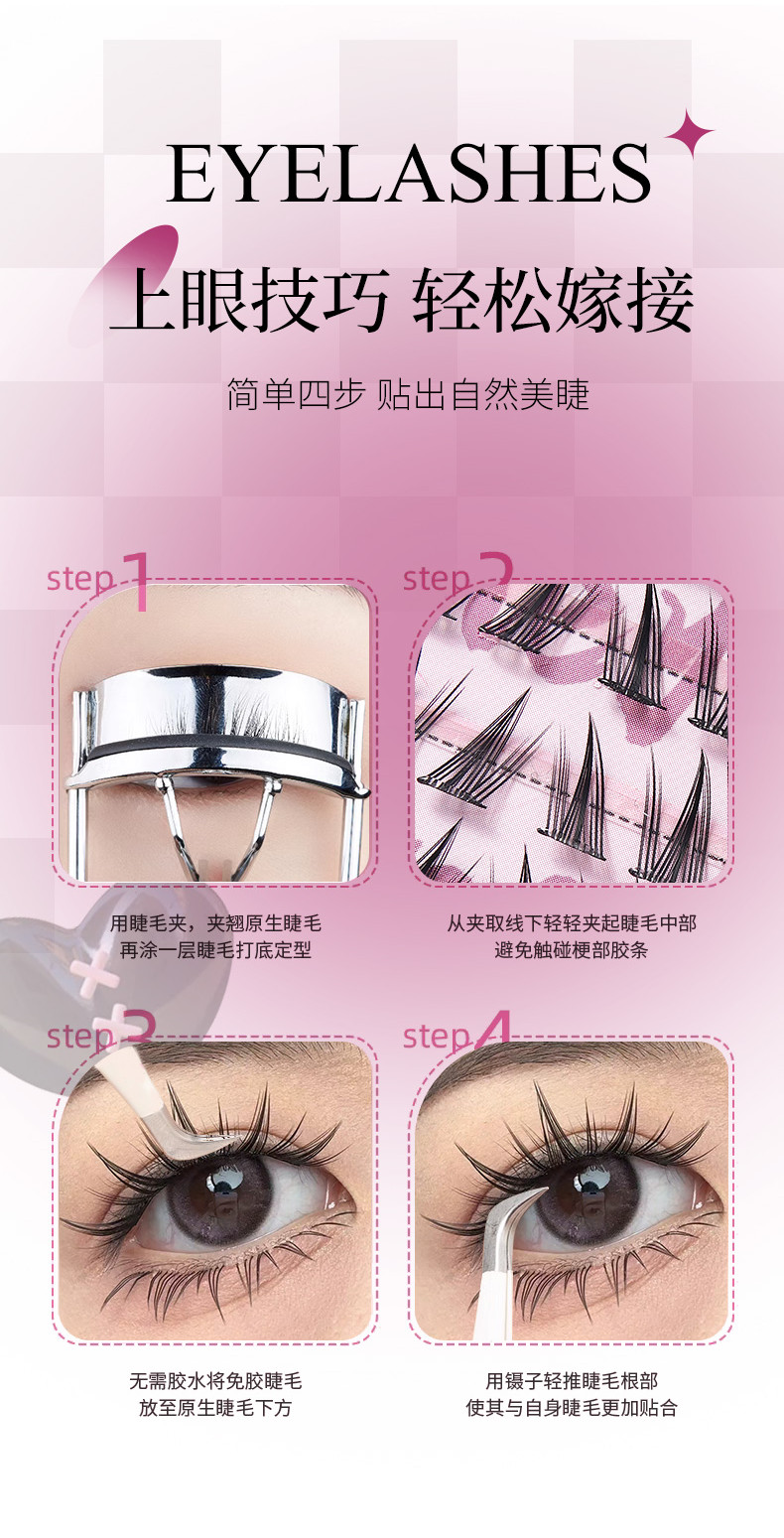 EYELASHES

上眼技巧 轻松嫁接

简单四步 贴出自然美睫

step 1

用睫毛夹，夹翘原生睫毛
再涂一层睫毛打底定型

step 2

从夹取线下轻轻夹起睫毛中部
避免触碰梗部胶条

step 3

无需胶水将免胶睫毛
放至原生睫毛下方

step 4

用镊子轻推睫毛根部
使其与自身睫毛更加贴合