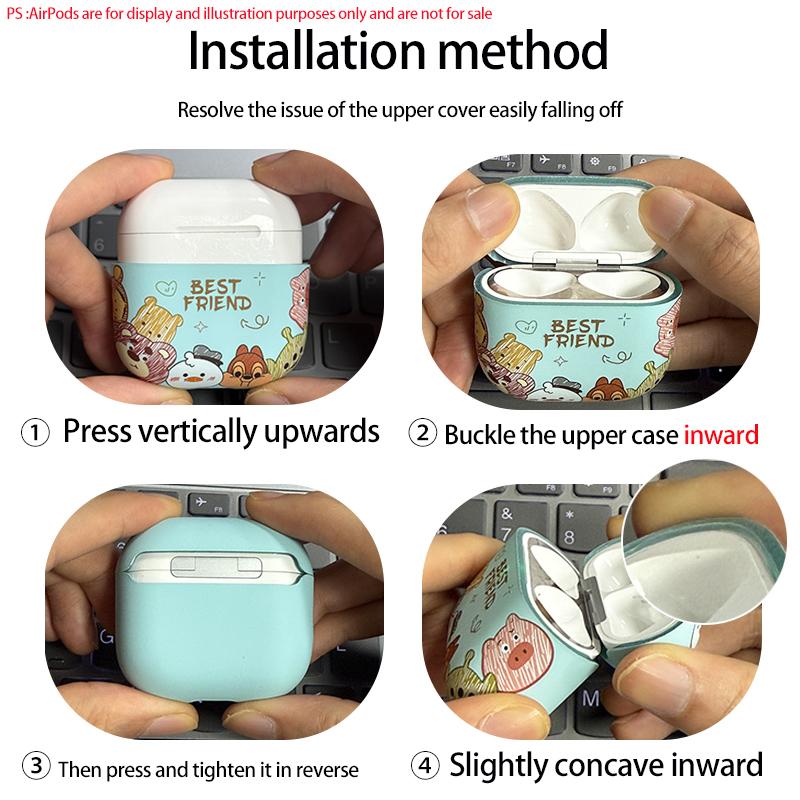 PS :AirPods are for display and illustration purposes only and are not for sale

Installation method

Resolve the issue of the upper cover easily falling off

BEST FRIEND

BEST FRIEND

① Press vertically upwards

② Buckle the upper case inward

③ Then press and tighten it in reverse

④ Slightly concave inward