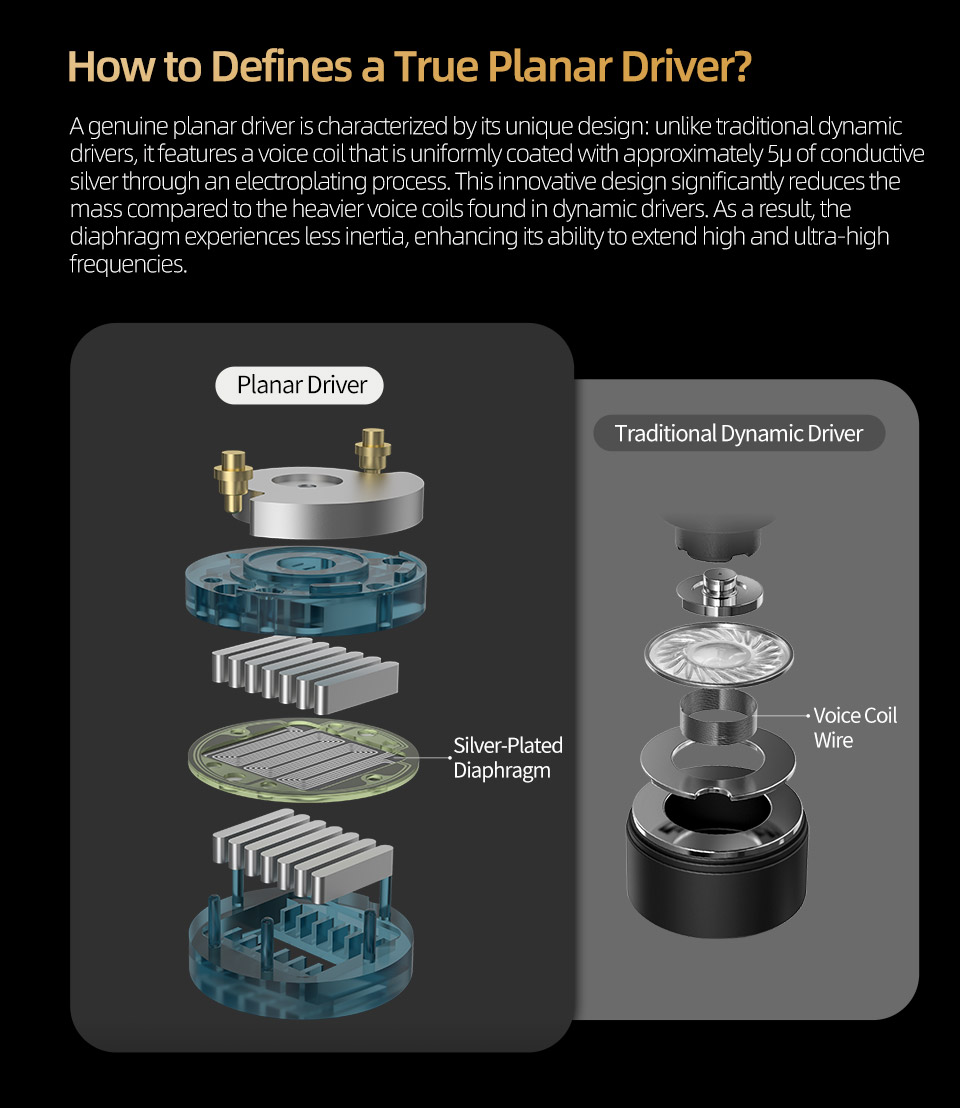 How to Defines a True Planar Driver?

A genuine planar driver is characterized by its unique design: unlike traditional dynamic drivers, it features a voice coil that is uniformly coated with approximately 5μ of conductive silver through an electroplating process. This innovative design significantly reduces the mass compared to the heavier voice coils found in dynamic drivers. As a result, the diaphragm experiences less inertia, enhancing its ability to extend high and ultra-high frequencies.

Planar Driver

Silver-Plated Diaphragm

Traditional Dynamic Driver

Voice Coil Wire