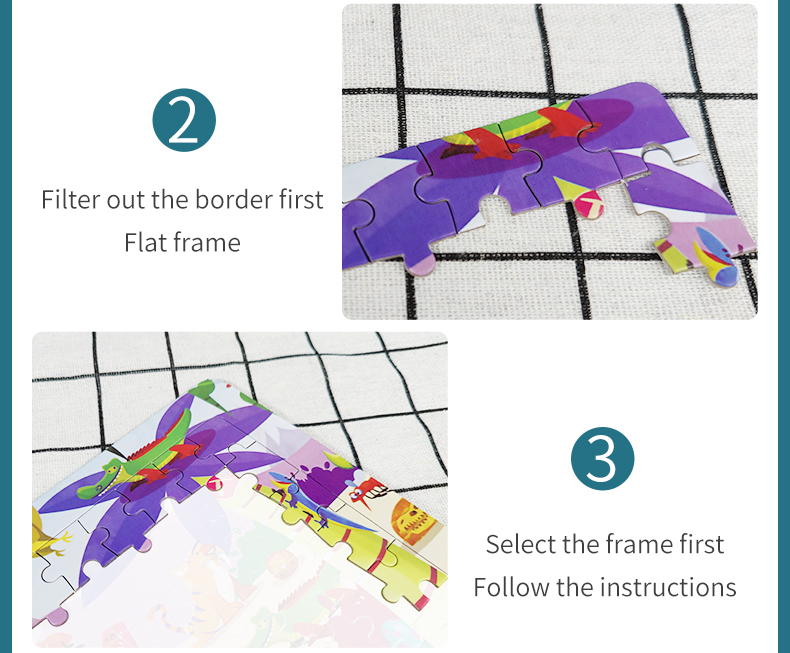 2

Filter out the border first
Flat frame

3

Select the frame first
Follow the instructions