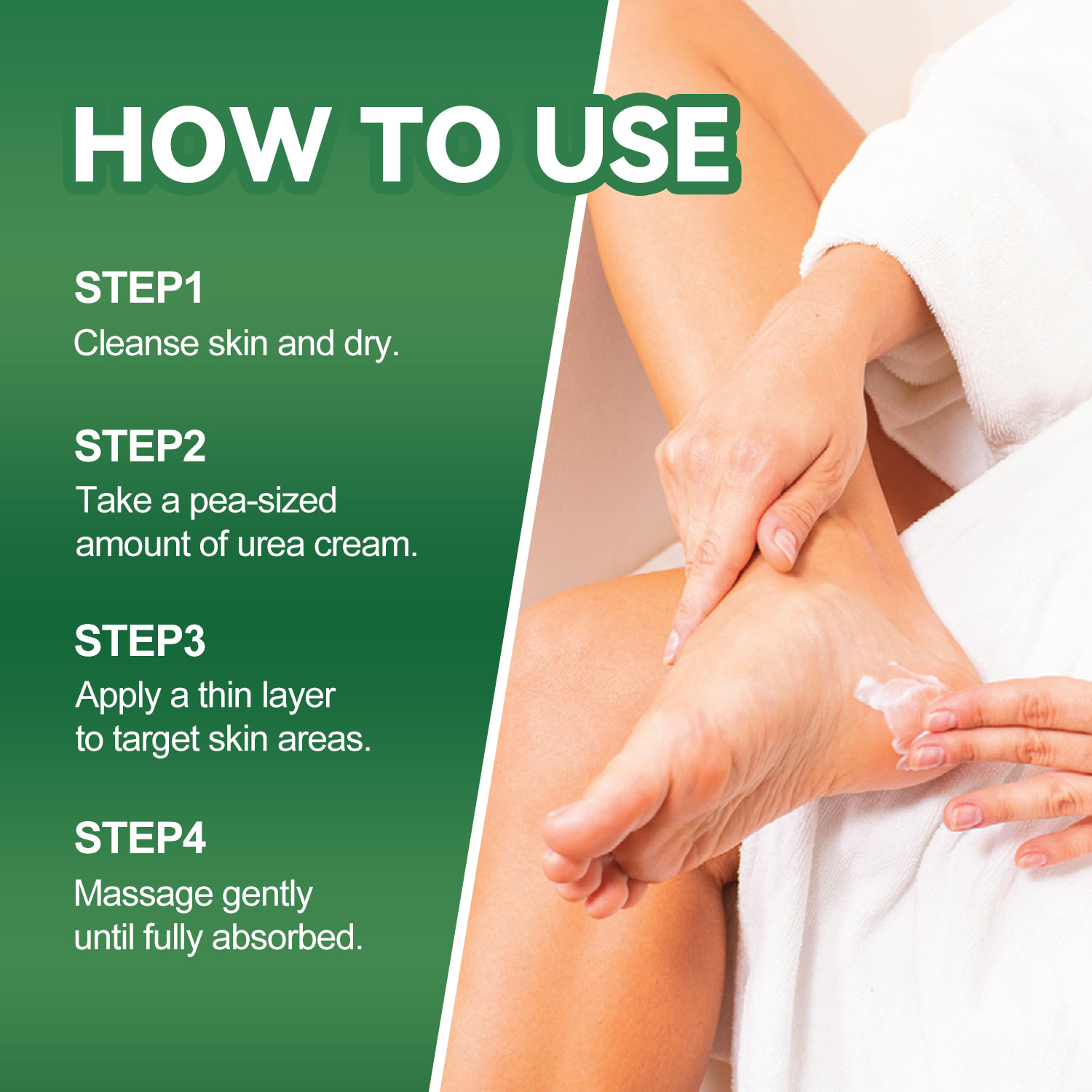 HOW TO USE

STEP1
Cleanse skin and dry.

STEP2
Take a pea-sized amount of urea cream.

STEP3
Apply a thin layer to target skin areas.

STEP4
Massage gently until fully absorbed.