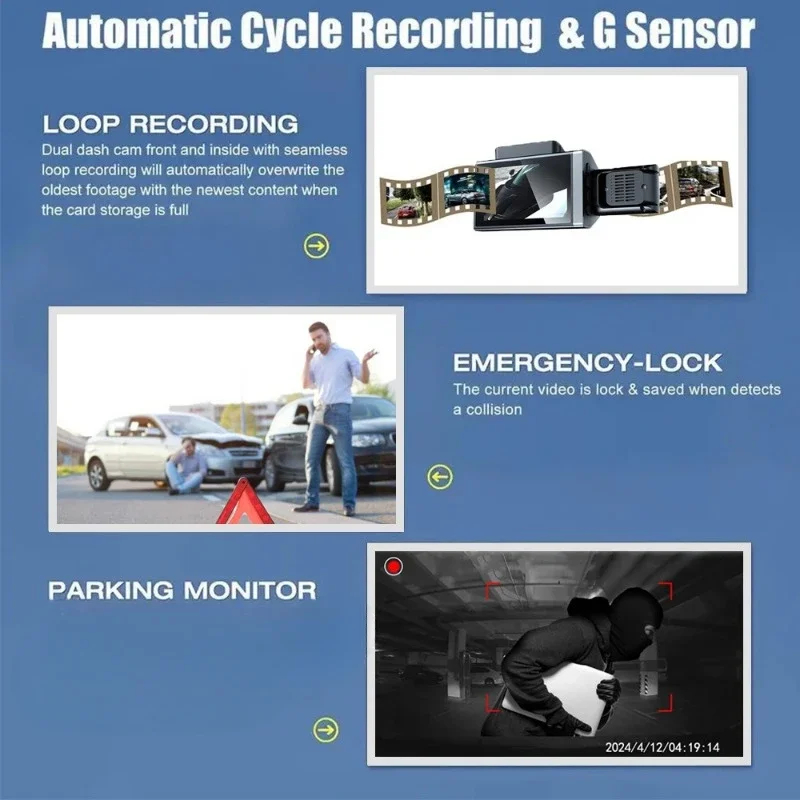 Automatic Cycle Recording & G Sensor

LOOP RECORDING
Dual dash cam front and inside with seamless loop recording will automatically overwrite the oldest footage with the newest content when the card storage is full

EMERGENCY-LOCK
The current video is lock & saved when detects a collision

PARKING MONITOR

2024/4/12/04:19:14