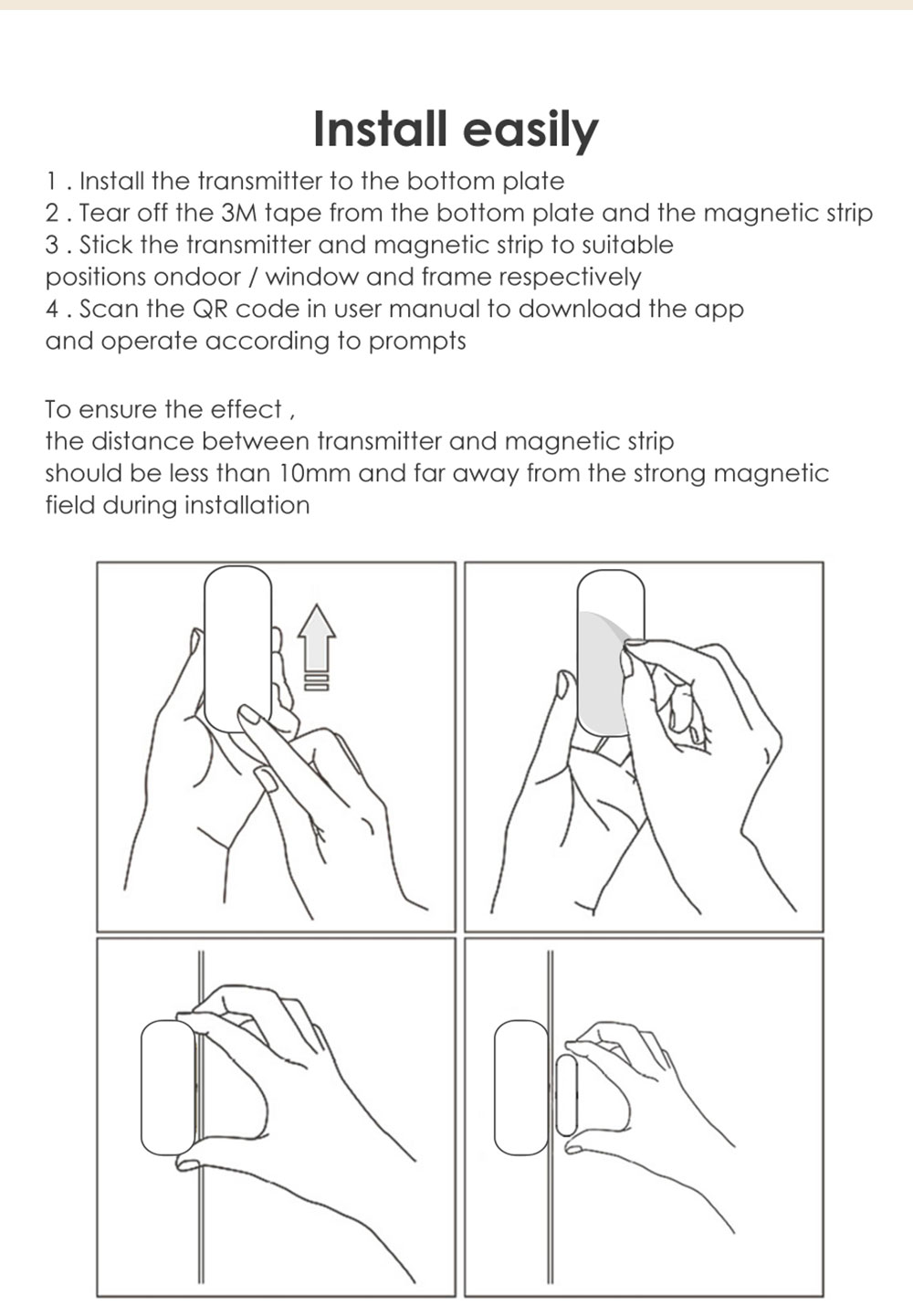 Install easily

1 . Install the transmitter to the bottom plate
2 . Tear off the 3M tape from the bottom plate and the magnetic strip
3 . Stick the transmitter and magnetic strip to suitable positions ondoor / window and frame respectively
4 . Scan the QR code in user manual to download the app and operate according to prompts

To ensure the effect ,
the distance between transmitter and magnetic strip should be less than 10mm and far away from the strong magnetic field during installation