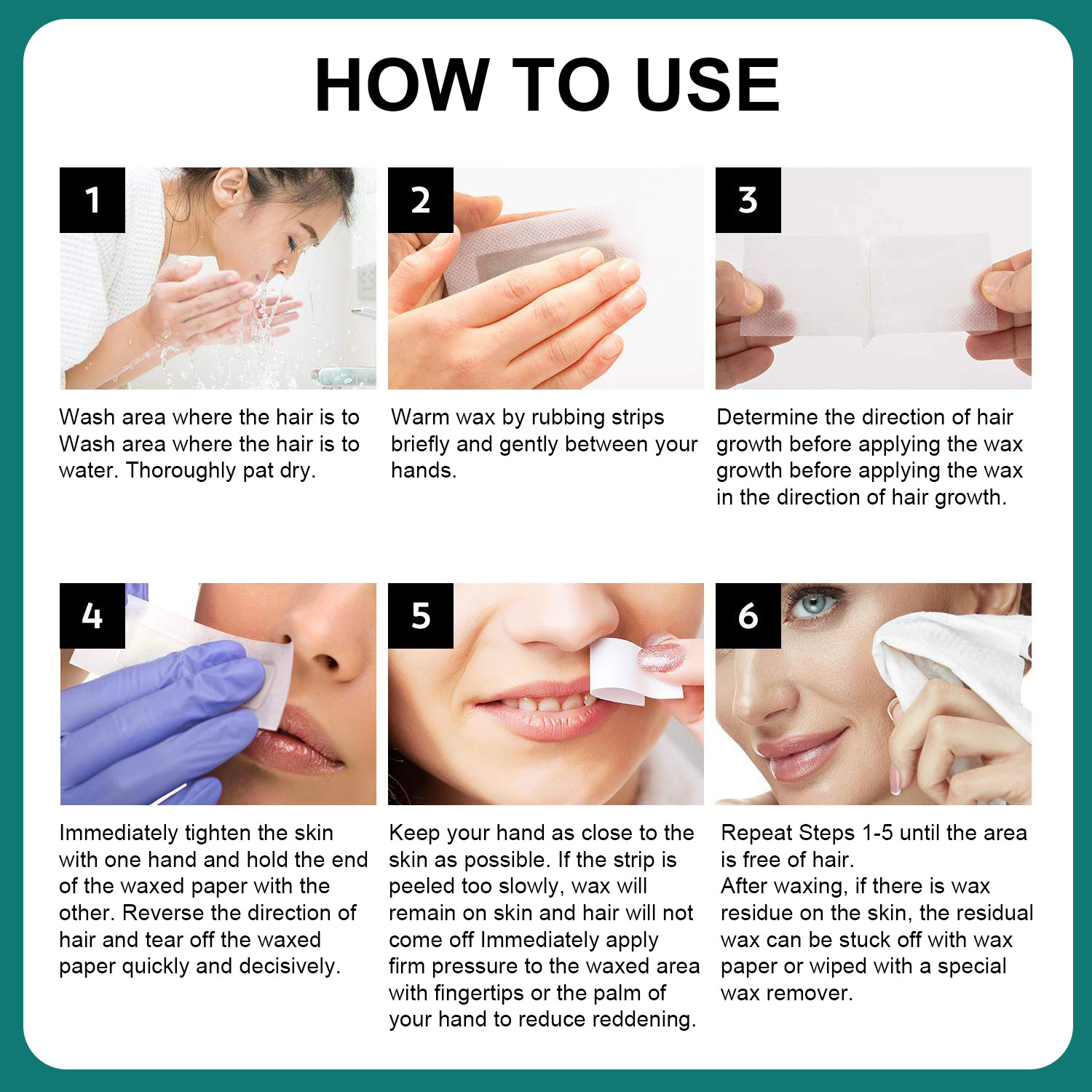 HOW TO USE

1

Wash area where the hair is to Wash area where the hair is to water. Thoroughly pat dry.

2

Warm wax by rubbing strips briefly and gently between your hands.

3

Determine the direction of hair growth before applying the wax growth before applying the wax in the direction of hair growth.

4

Immediately tighten the skin with one hand and hold the end of the waxed paper with the other. Reverse the direction of hair and tear off the waxed paper quickly and decisively.

5

Keep your hand as close to the skin as possible. If the strip is peeled too slowly, wax will remain on skin and hair will not come off Immediately apply firm pressure to the waxed area with fingertips or the palm of your hand to reduce reddening.

6

Repeat Steps 1-5 until the area is free of hair.
After waxing, if there is wax residue on the skin, the residual wax can be stuck off with wax paper or wiped with a special wax remover.