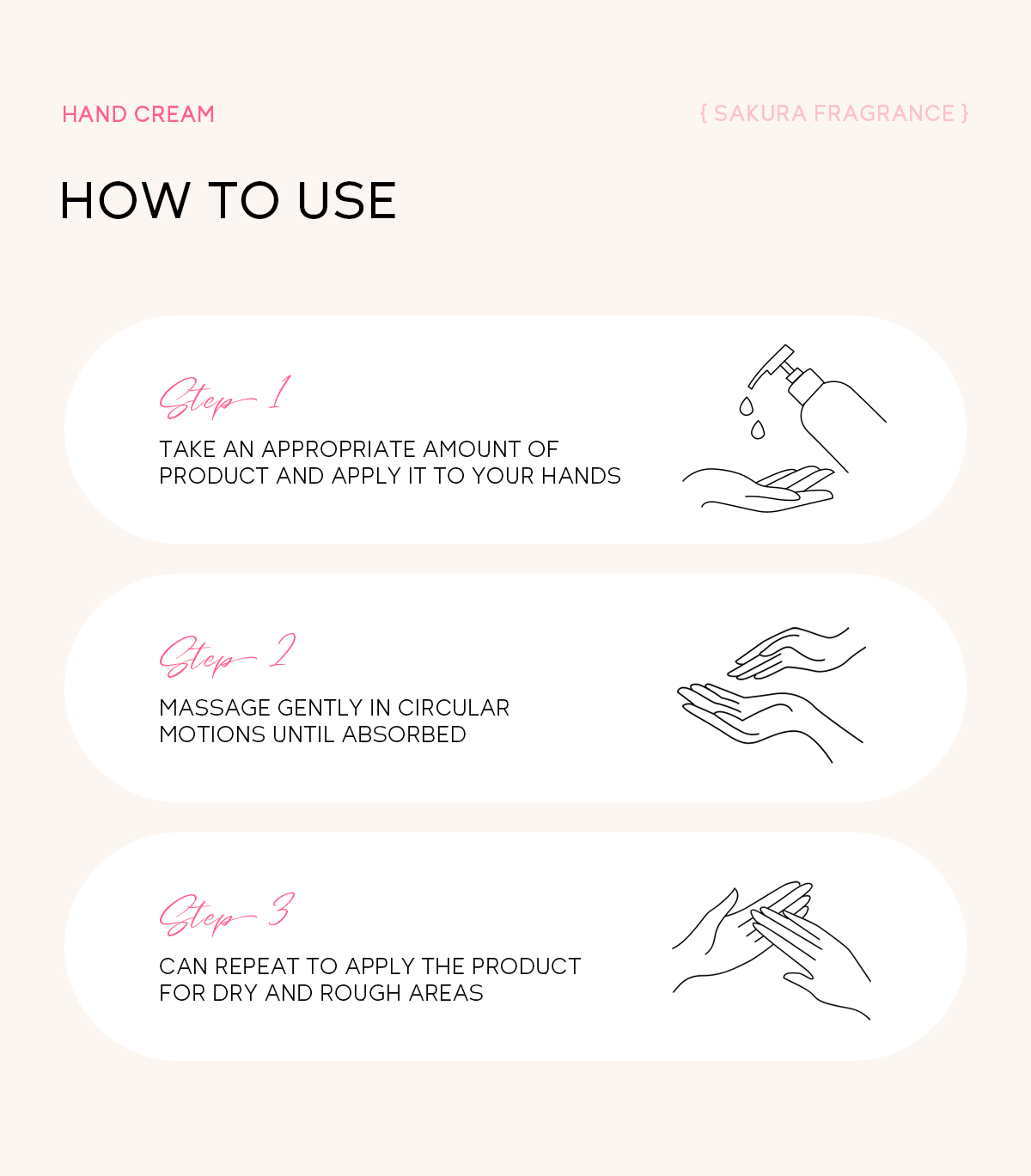 HAND CREAM

{ SAKURA FRAGRANCE }

HOW TO USE

Step 1

TAKE AN APPROPRIATE AMOUNT OF PRODUCT AND APPLY IT TO YOUR HANDS

Step 2

MASSAGE GENTLY IN CIRCULAR MOTIONS UNTIL ABSORBED

Step 3

CAN REPEAT TO APPLY THE PRODUCT FOR DRY AND ROUGH AREAS