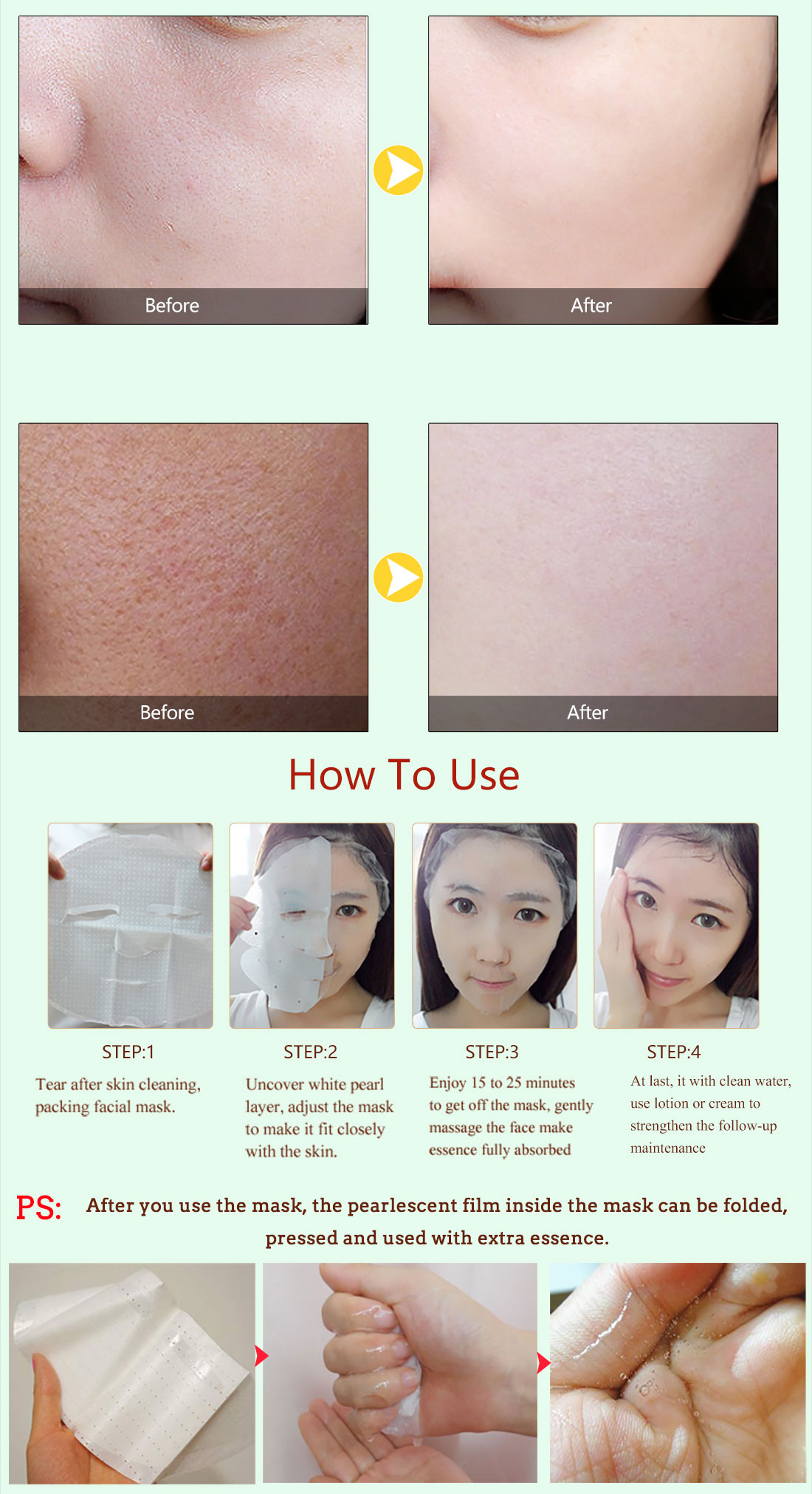 Before

After

Before

After

How To Use

STEP:1

Tear after skin cleaning, packing facial mask.

STEP:2

Uncover white pearl layer, adjust the mask to make it fit closely with the skin.

STEP:3

Enjoy 15 to 25 minutes to get off the mask, gently massage the face make essence fully absorbed

STEP:4

At last, it with clean water, use lotion or cream to strengthen the follow-up maintenance

PS: After you use the mask, the pearlescent film inside the mask can be folded, pressed and used with extra essence.