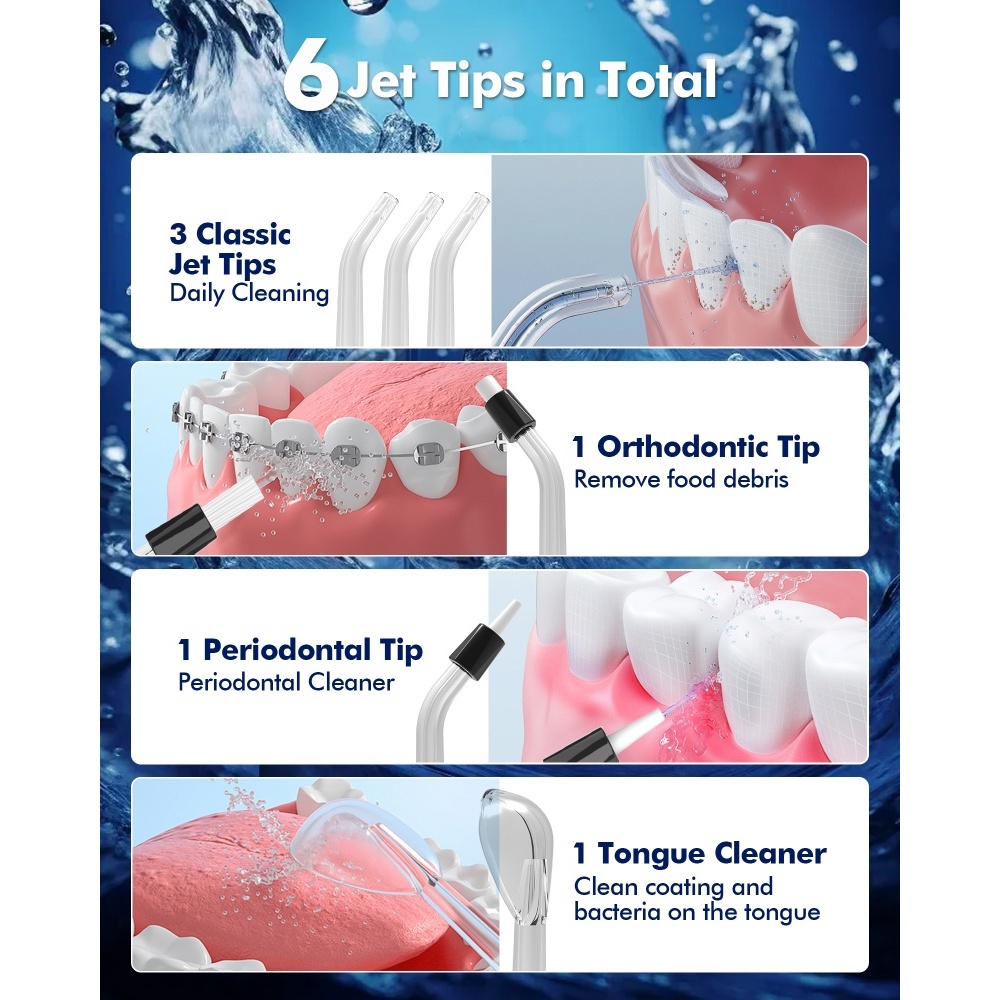 6 Jet Tips in Total

3 Classic Jet Tips
Daily Cleaning

1 Orthodontic Tip
Remove food debris

1 Periodontal Tip
Periodontal Cleaner

1 Tongue Cleaner
Clean coating and bacteria on the tongue