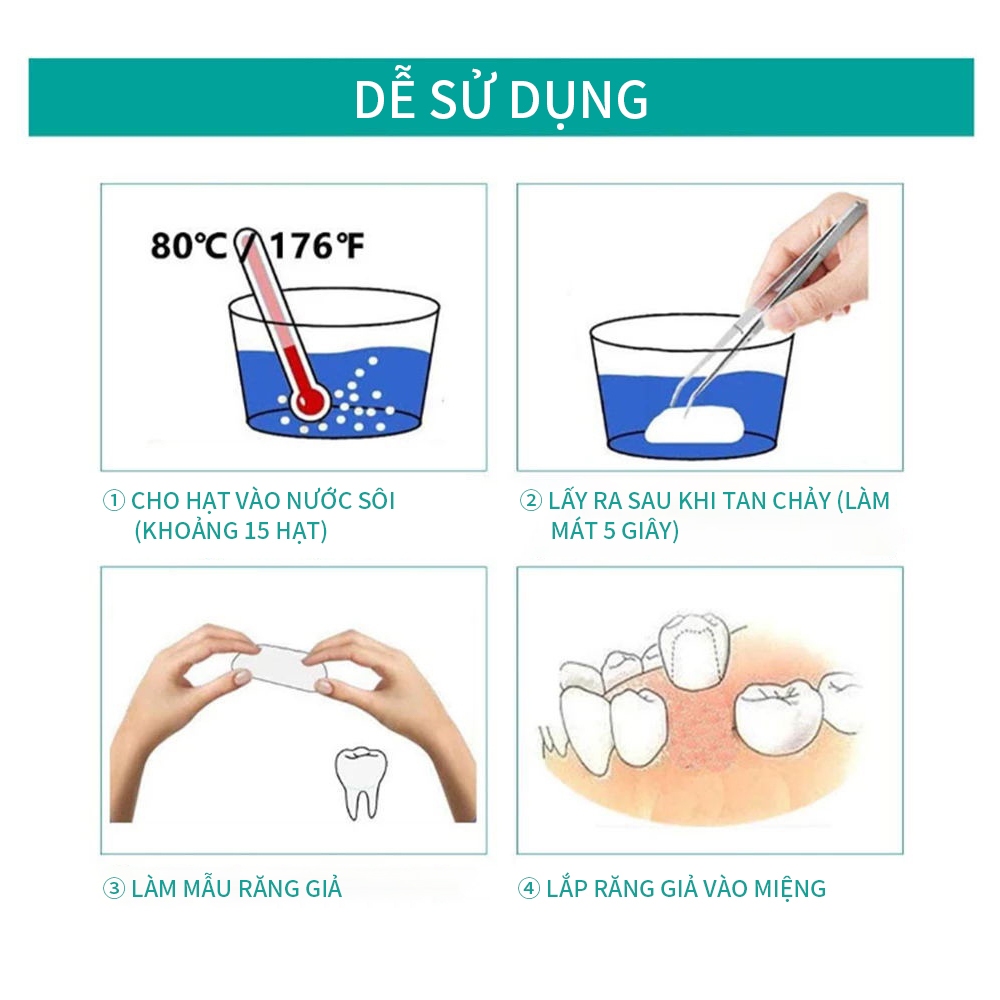 DỄ SỬ DỤNG

80℃ / 176℉

① CHO HẠT VÀO NƯỚC SÔI (KHOẢNG 15 HẠT)

② LẤY RA SAU KHI TAN CHẢY (LÀM MÁT 5 GIÂY)

③ LÀM MẪU RĂNG GIẢ

④ LẮP RĂNG GIẢ VÀO MIỆNG