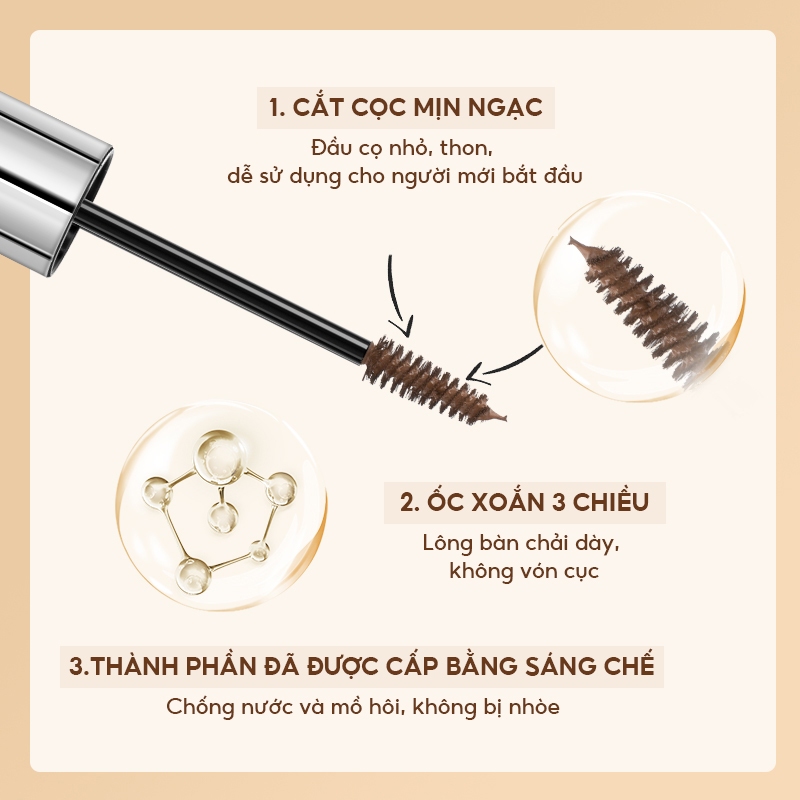 1. CẮT CỌC MỊN NGẠC

Đầu cọ nhỏ, thon, dễ sử dụng cho người mới bắt đầu

2. ỐC XOẮN 3 CHIỀU

Lông bàn chải dày, không vón cục

3.THÀNH PHẦN ĐÃ ĐƯỢC CẤP BẰNG SÁNG CHẾ

Chống nước và mồ hôi, không bị nhòe