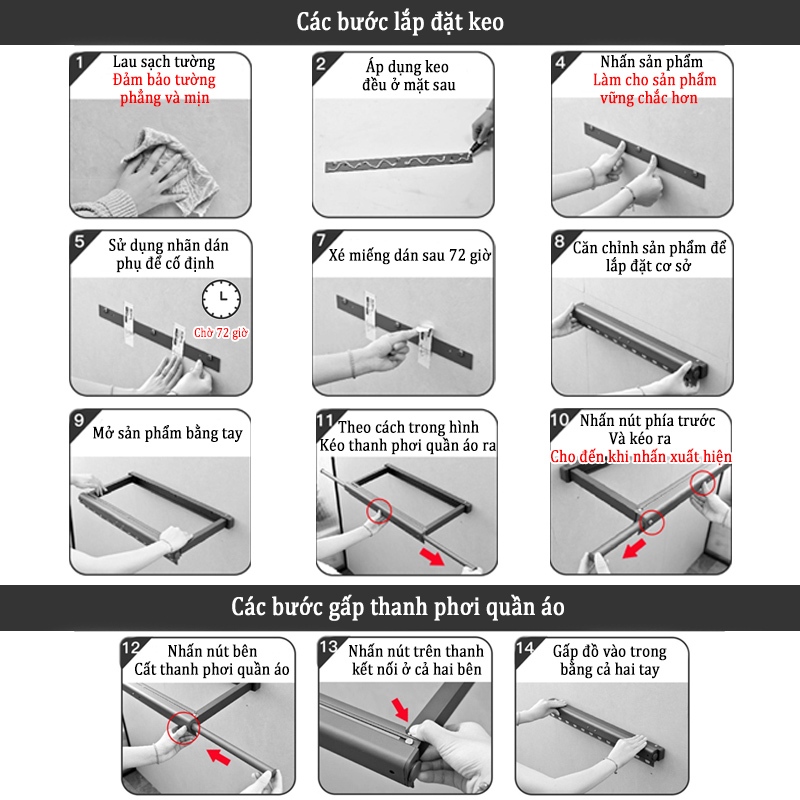 Các bước lắp đặt keo

1 Lau sạch tường
Đảm bảo tường phẳng và mịn

2 Áp dụng keo đều ở mặt sau

4 Nhấn sản phẩm
Làm cho sản phẩm vững chắc hơn

5 Sử dụng nhãn dán phụ để cố định
Chờ 72 giờ

7 Xé miếng dán sau 72 giờ

8 Căn chỉnh sản phẩm để lắp đặt cơ sở

9 Mở sản phẩm bằng tay

11 Theo cách trong hình
Kéo thanh phơi quần áo ra

10 Nhấn nút phía trước
Và kéo ra
Cho đến khi nhấn xuất hiện

Các bước gấp thanh phơi quần áo

12 Nhấn nút bên
Cất thanh phơi quần áo

13 Nhấn nút trên thanh kết nối ở cả hai bên

14 Gấp đồ vào trong bằng cả hai tay