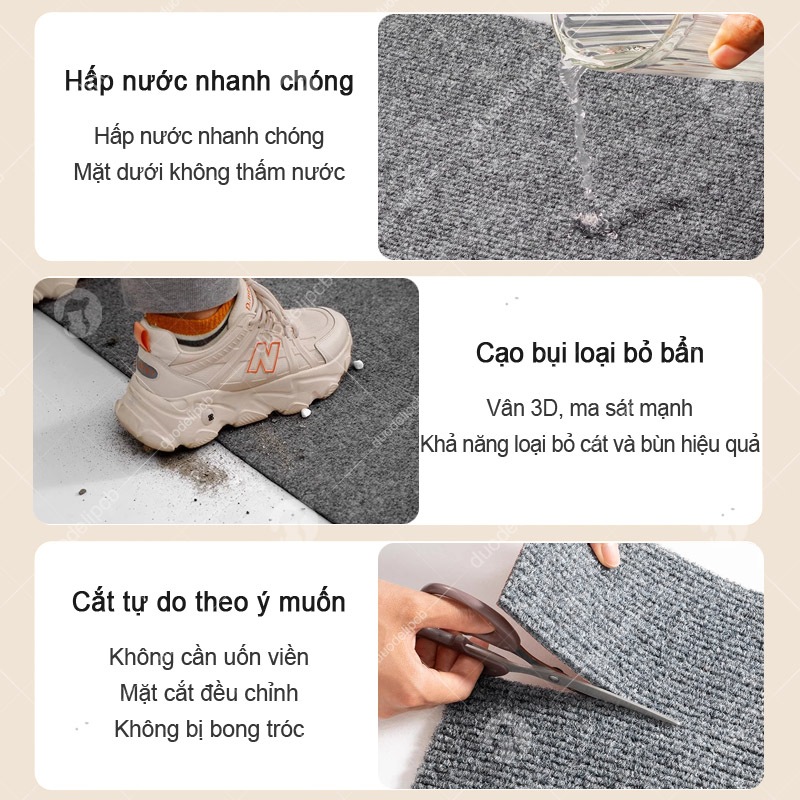 Hấp nước nhanh chóng

Hấp nước nhanh chóng
Mặt dưới không thấm nước

N

Cạo bụi loại bỏ bẩn

Vân 3D, ma sát mạnh
Khả năng loại bỏ cát và bùn hiệu quả

Cắt tự do theo ý muốn

Không cần uốn viền
Mặt cắt đều chỉnh
Không bị bong tróc