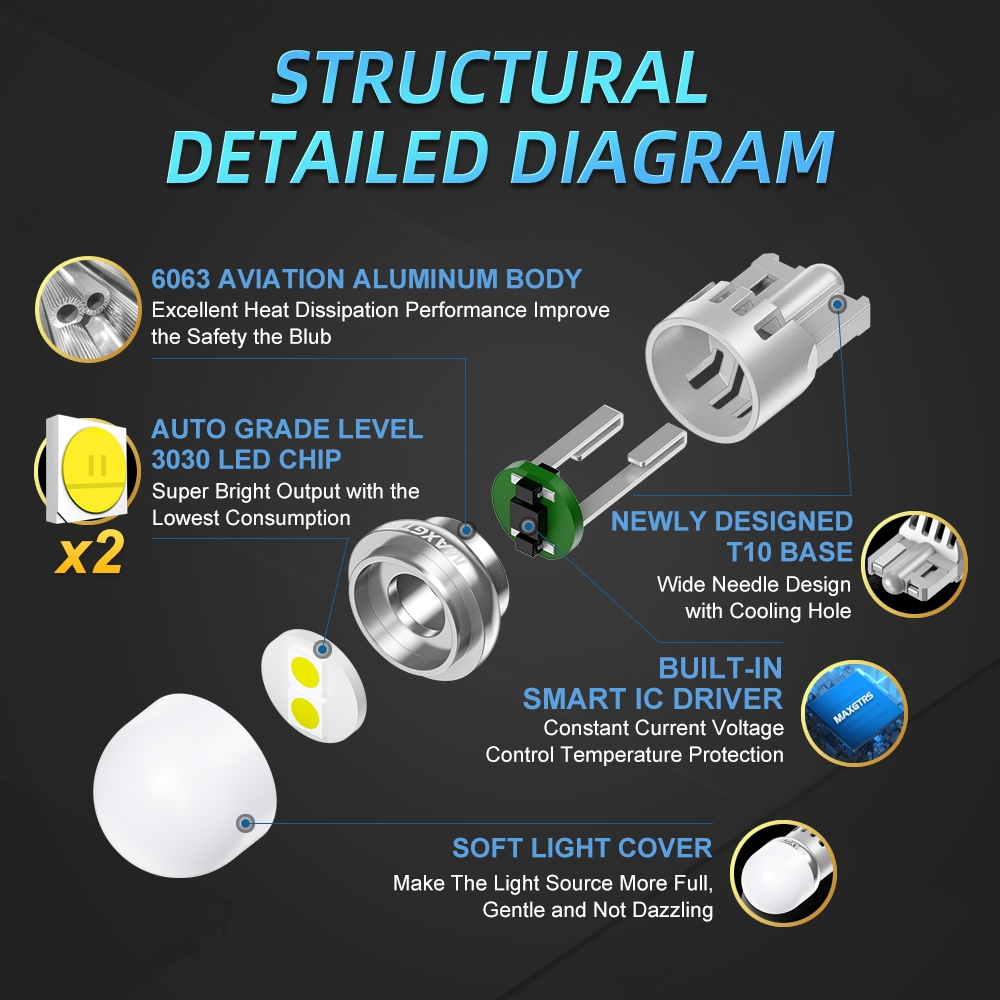 STRUCTURAL DETAILED DIAGRAM

6063 AVIATION ALUMINUM BODY
Excellent Heat Dissipation Performance Improve the Safety the Blub

AUTO GRADE LEVEL 3030 LED CHIP
Super Bright Output with the Lowest Consumption

x2

MAXGT

NEWLY DESIGNED T10 BASE
Wide Needle Design with Cooling Hole

BUILT-IN SMART IC DRIVER
Constant Current Voltage Control Temperature Protection

MAXGTRS

SOFT LIGHT COVER
Make The Light Source More Full, Gentle and Not Dazzling