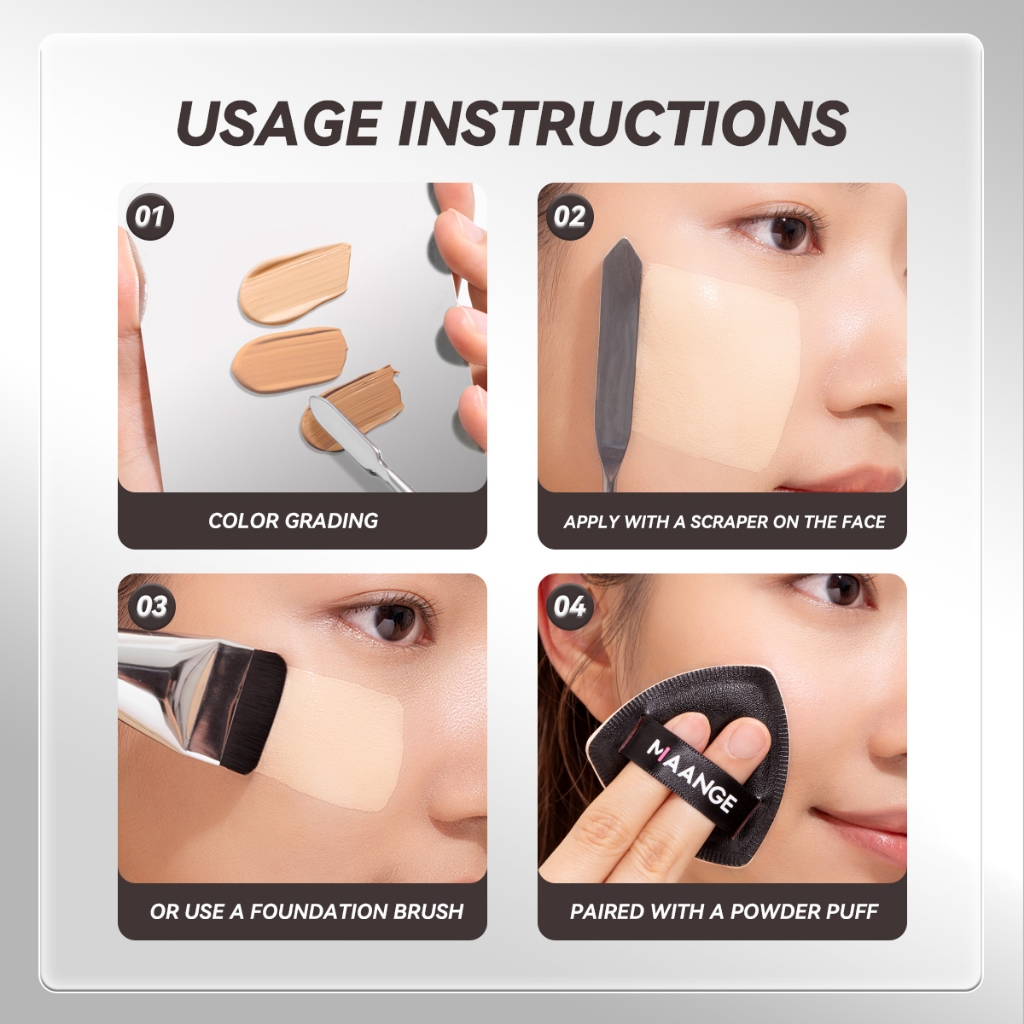 USAGE INSTRUCTIONS

01

COLOR GRADING

02

APPLY WITH A SCRAPER ON THE FACE

03

OR USE A FOUNDATION BRUSH

04

MAANGE

PAIRED WITH A POWDER PUFF