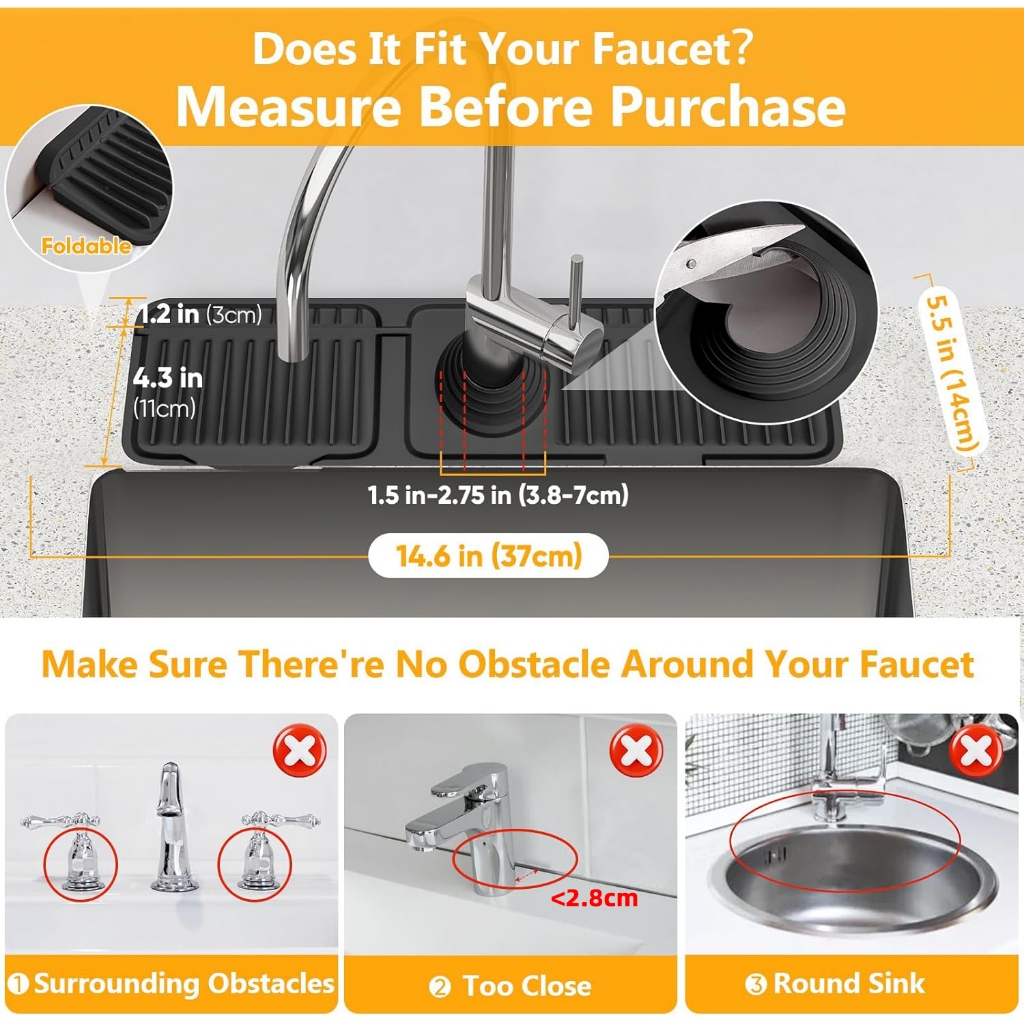 Does It Fit Your Faucet?
Measure Before Purchase

Foldable

1.2 in (3cm)

4.3 in (11cm)

5.5 in (14cm)

1.5 in-2.75 in (3.8-7cm)

14.6 in (37cm)

Make Sure There're No Obstacle Around Your Faucet

<2.8cm

❶ Surrounding Obstacles

❷ Too Close

❸ Round Sink