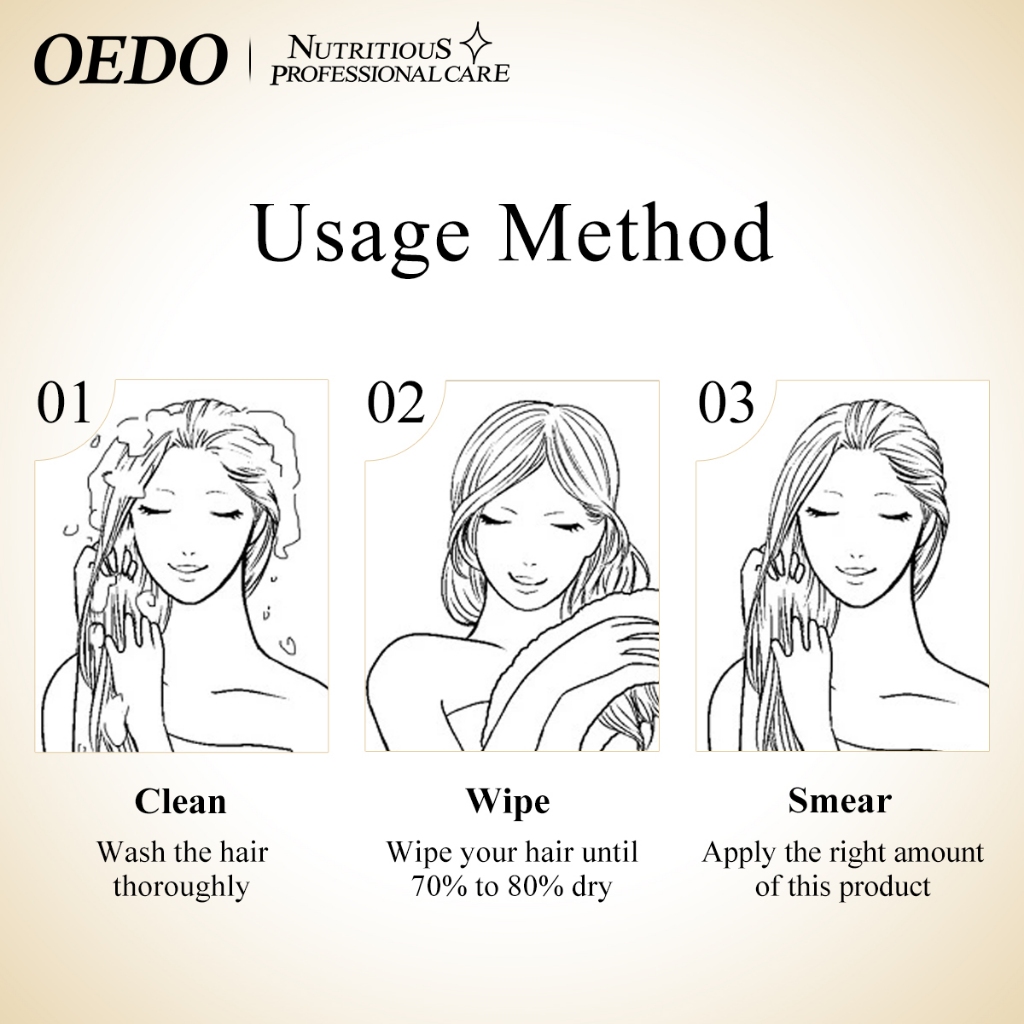 OEDO | NUTRITIOUS PROFESSIONAL CARE

Usage Method

01

Clean

Wash the hair thoroughly

02

Wipe

Wipe your hair until 70% to 80% dry

03

Smear

Apply the right amount of this product