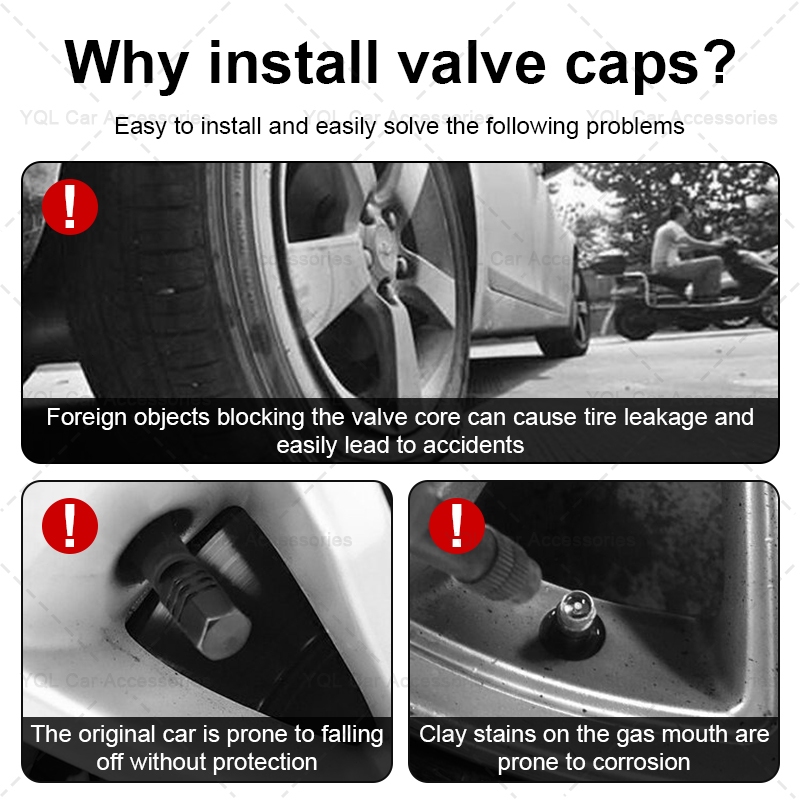 Why install valve caps?

YQL Car Accessories YQL Car Accessories YQL Car Accessories

Easy to install and easily solve the following problems

!

Foreign objects blocking the valve core can cause tire leakage and easily lead to accidents

!

The original car is prone to falling off without protection

!

Clay stains on the gas mouth are prone to corrosion