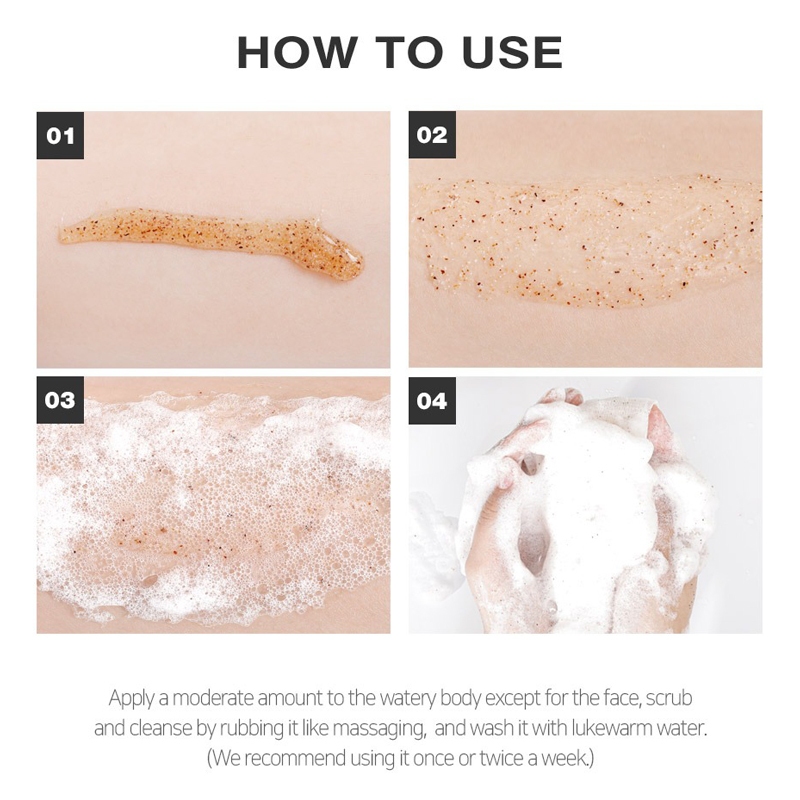 HOW TO USE

01

02

03

04

Apply a moderate amount to the watery body except for the face, scrub and cleanse by rubbing it like massaging, and wash it with lukewarm water. (We recommend using it once or twice a week.)