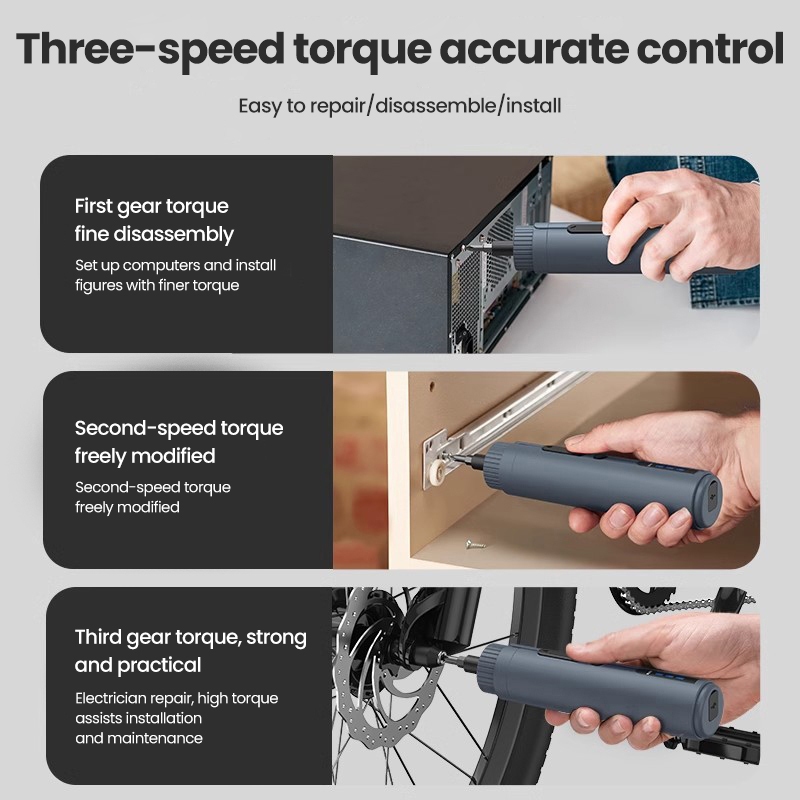 Three-speed torque accurate control

Easy to repair/disassemble/install

First gear torque fine disassembly

Set up computers and install figures with finer torque

Second-speed torque freely modified

Second-speed torque freely modified

Third gear torque, strong and practical

Electrician repair, high torque assists installation and maintenance