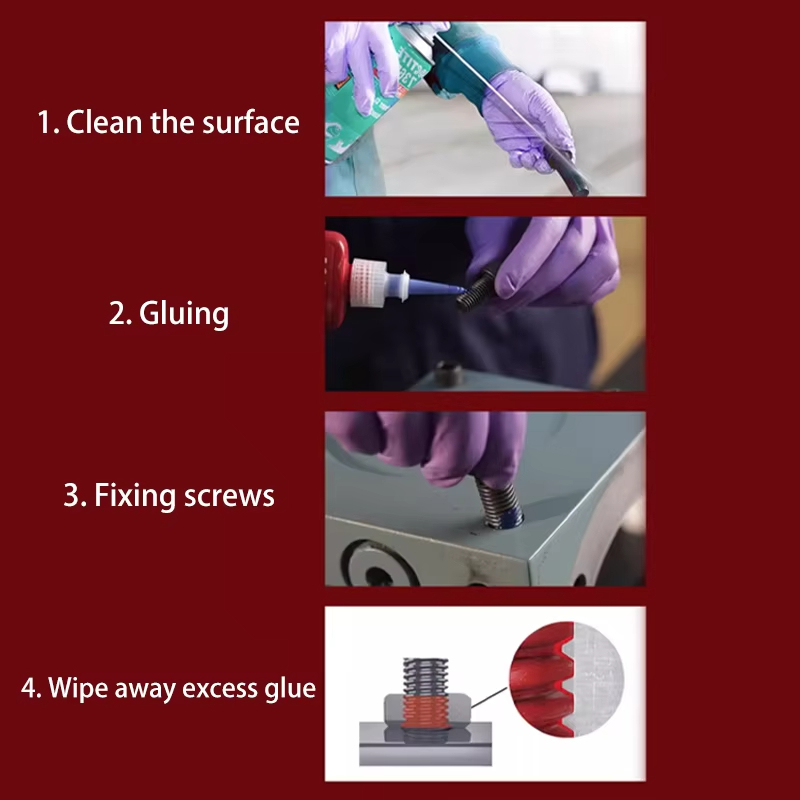 1. Clean the surface

2. Gluing

3. Fixing screws

4. Wipe away excess glue