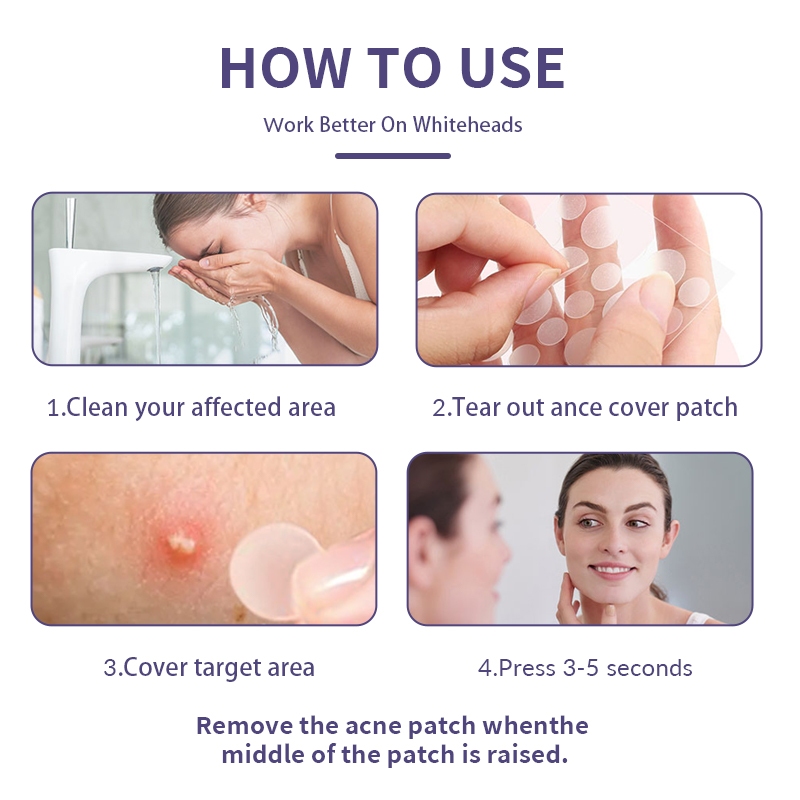 HOW TO USE

Work Better On Whiteheads

1.Clean your affected area

2.Tear out ance cover patch

3.Cover target area

4.Press 3-5 seconds

Remove the acne patch whenthe middle of the patch is raised.