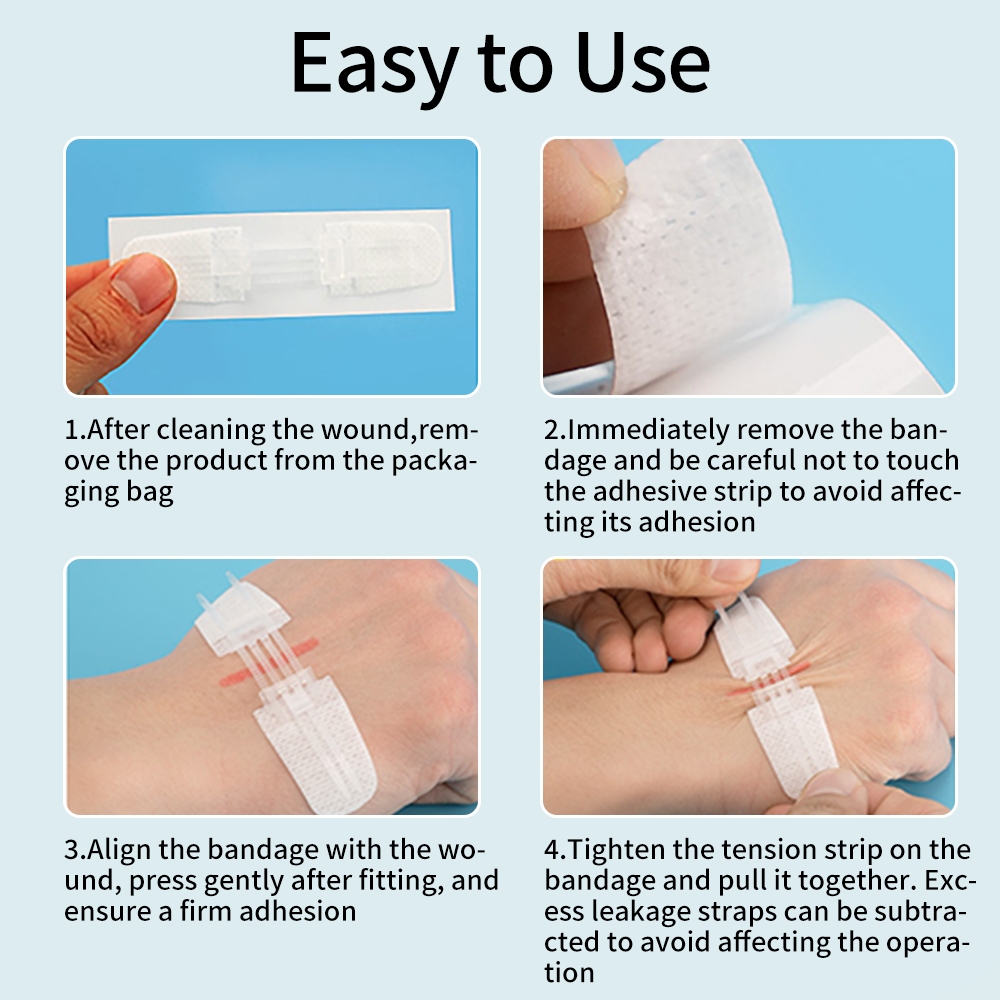 Easy to Use

1.After cleaning the wound,remove the product from the packaging bag

2.Immediately remove the bandage and be careful not to touch the adhesive strip to avoid affecting its adhesion

3.Align the bandage with the wound, press gently after fitting, and ensure a firm adhesion

4.Tighten the tension strip on the bandage and pull it together. Excess leakage straps can be subtracted to avoid affecting the operation