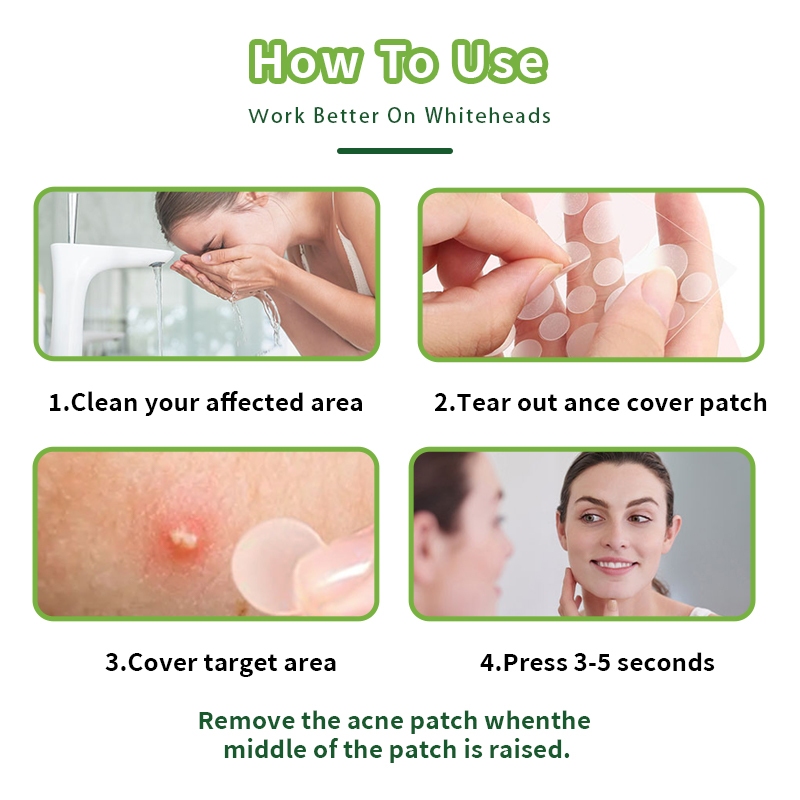 How To Use

Work Better On Whiteheads

1.Clean your affected area

2.Tear out ance cover patch

3.Cover target area

4.Press 3-5 seconds

Remove the acne patch whenthe middle of the patch is raised.